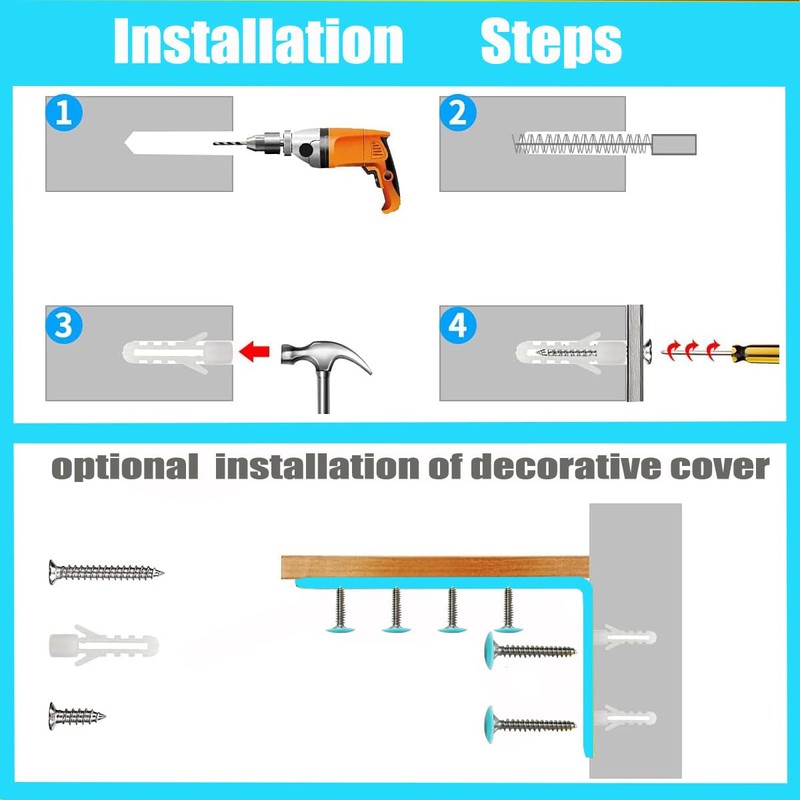 Installation Steps

1

2

3

4

optional installation of decorative cover