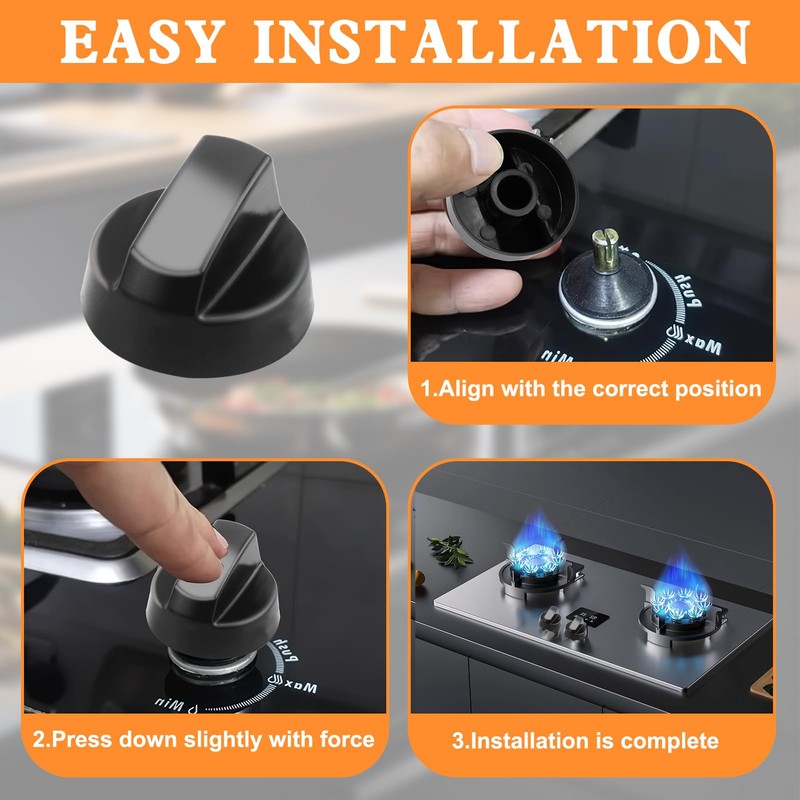 EASY INSTALLATION

Push
Max
Min

1.Align with the correct position

Push
Max
Min

2.Press down slightly with force

3.Installation is complete