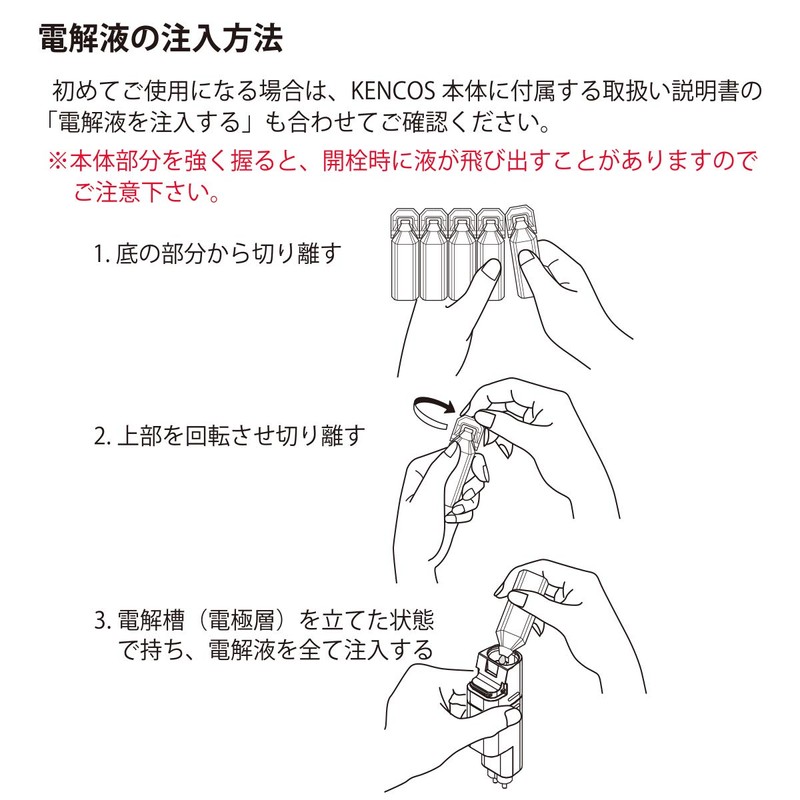 電解液の注入方法

初めてご使用になる場合は、KENCOS 本体に付属する取扱い説明書の「電解液を注入する」も合わせてご確認ください。

※本体部分を強く握ると、開栓時に液が飛び出すことがありますのでご注意下さい。

1. 底の部分から切り離す

2. 上部を回転させ切り離す

3. 電解槽（電極層）を立てた状態で持ち、電解液を全て注入する