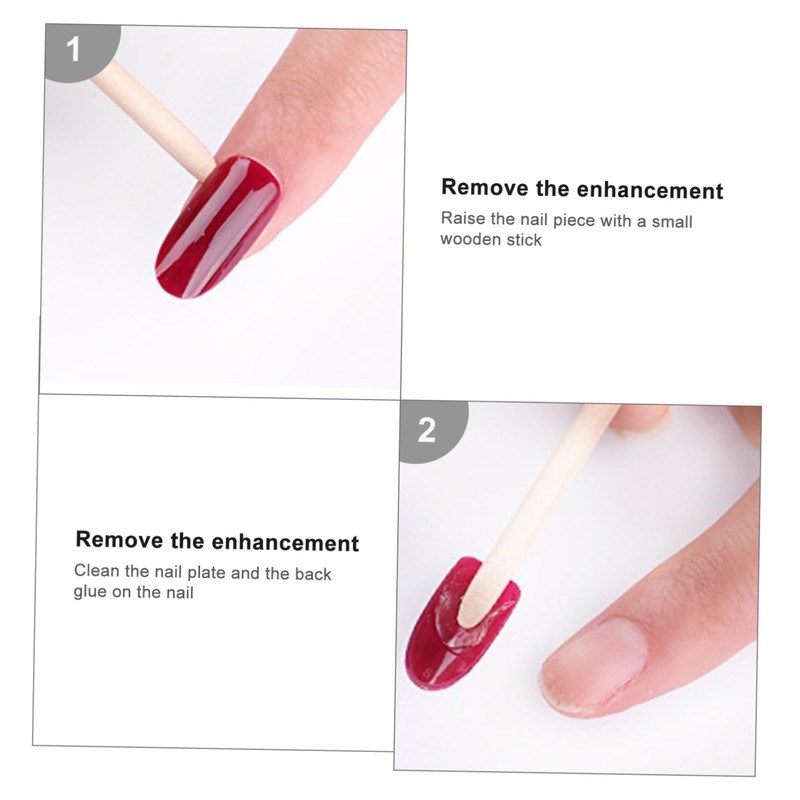 1

Remove the enhancement

Raise the nail piece with a small wooden stick

2

Remove the enhancement

Clean the nail plate and the back glue on the nail