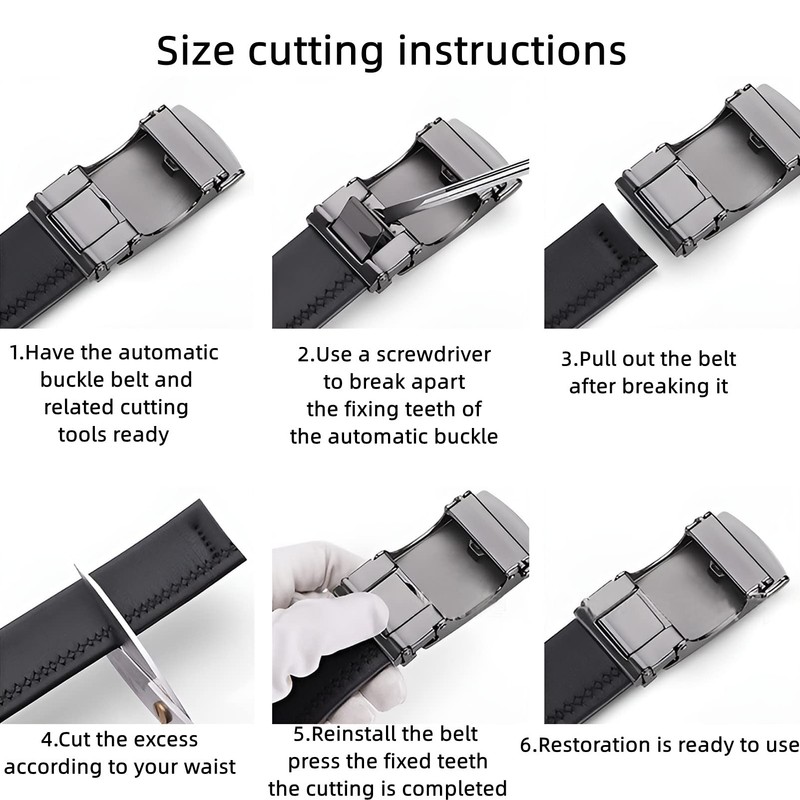 Size cutting instructions

1.Have the automatic buckle belt and related cutting tools ready

2.Use a screwdriver to break apart the fixing teeth of the automatic buckle

3.Pull out the belt after breaking it

4.Cut the excess according to your waist

5.Reinstall the belt press the fixed teeth the cutting is completed

6.Restoration is ready to use