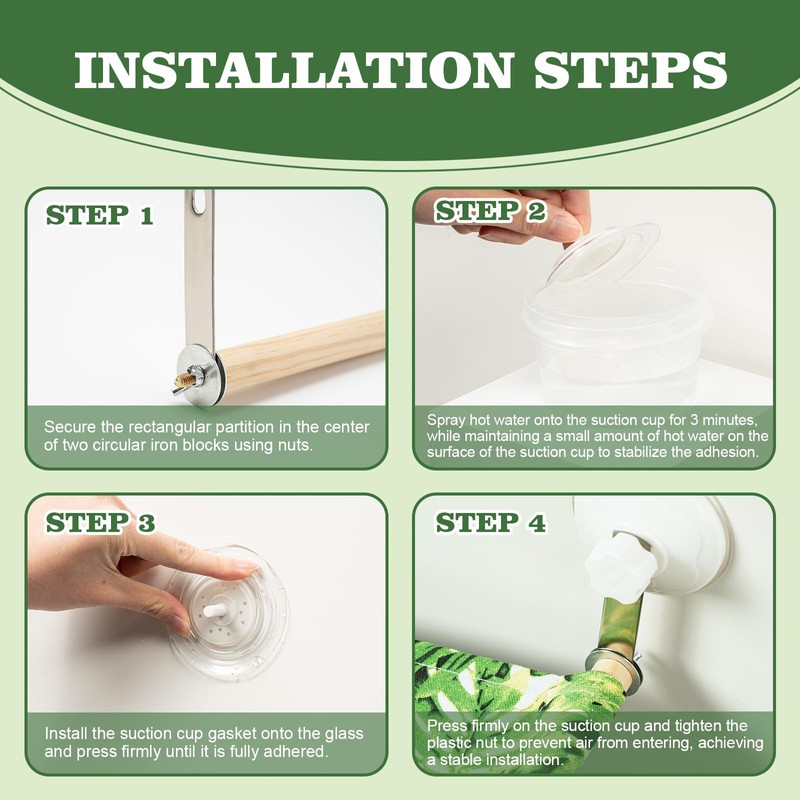 INSTALLATION STEPS

STEP 1

Secure the rectangular partition in the center of two circular iron blocks using nuts.

STEP 2

Spray hot water onto the suction cup for 3 minutes, while maintaining a small amount of hot water on the surface of the suction cup to stabilize the adhesion.

STEP 3

Install the suction cup gasket onto the glass and press firmly until it is fully adhered.

STEP 4

Press firmly on the suction cup and tighten the plastic nut to prevent air from entering, achieving a stable installation.