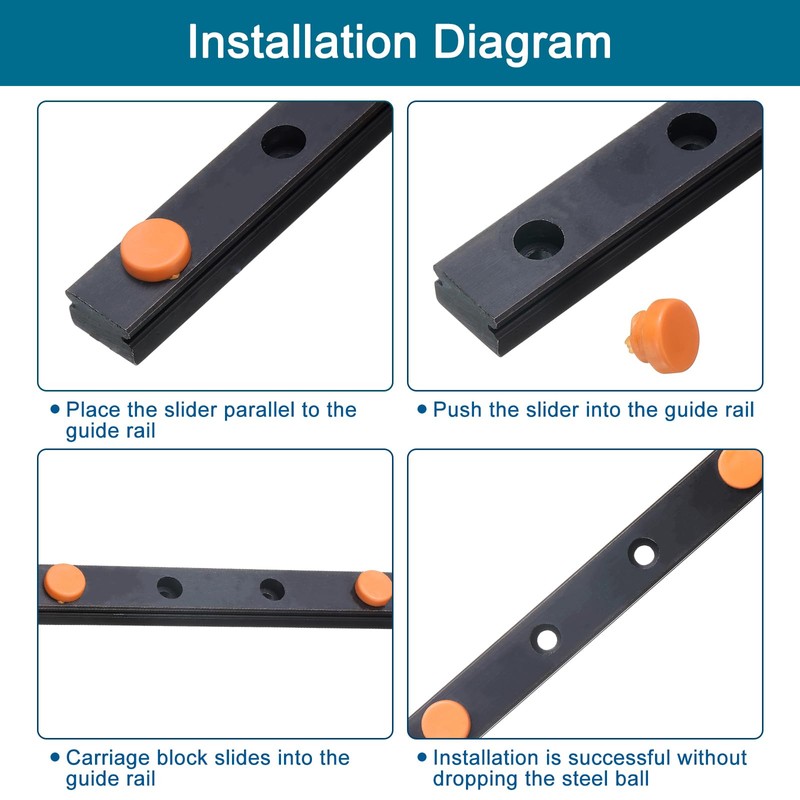 Installation Diagram

• Place the slider parallel to the guide rail

• Push the slider into the guide rail

• Carriage block slides into the guide rail

• Installation is successful without dropping the steel ball