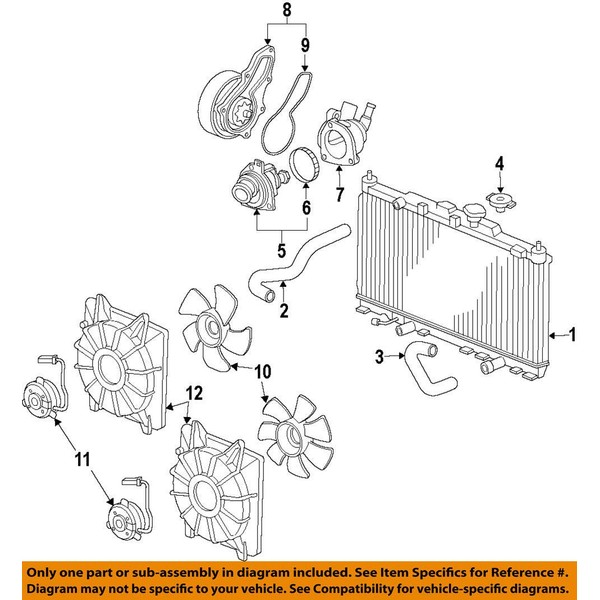 8
9
4
7
6
5
2
1
3
10
12
11

Only one part or sub-assembly in diagram included. See Item Specifics for Reference #. Diagram may not be specific to your vehicle. See Compatibility for vehicle-specific diagrams.