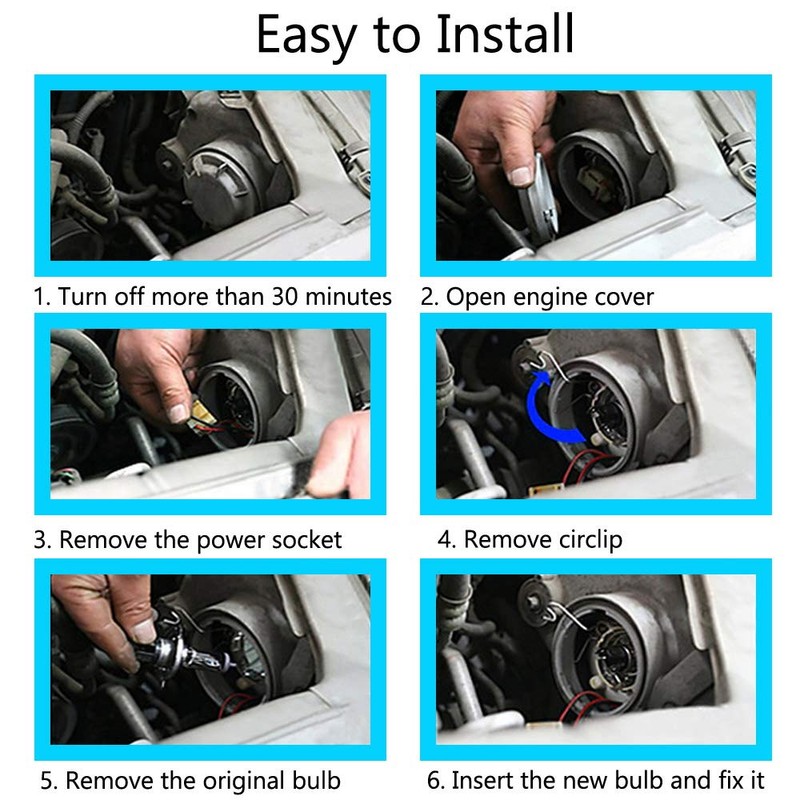 Easy to Install

1. Turn off more than 30 minutes

2. Open engine cover

3. Remove the power socket

4. Remove circlip

5. Remove the original bulb

6. Insert the new bulb and fix it