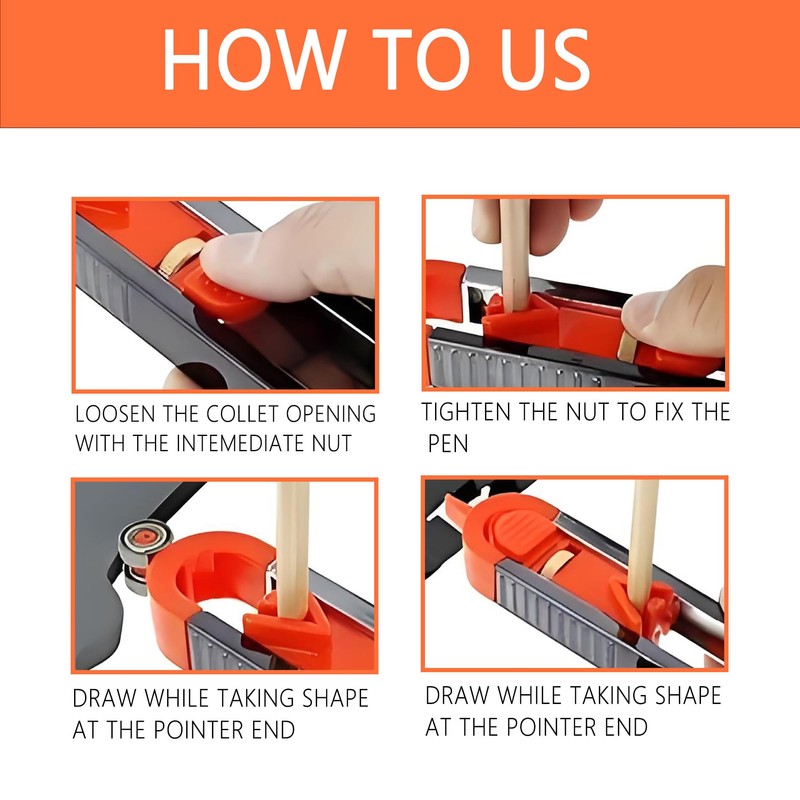 HOW TO US

LOOSEN THE COLLET OPENING WITH THE INTEMEDIATE NUT

TIGHTEN THE NUT TO FIX THE PEN

DRAW WHILE TAKING SHAPE AT THE POINTER END

DRAW WHILE TAKING SHAPE AT THE POINTER END