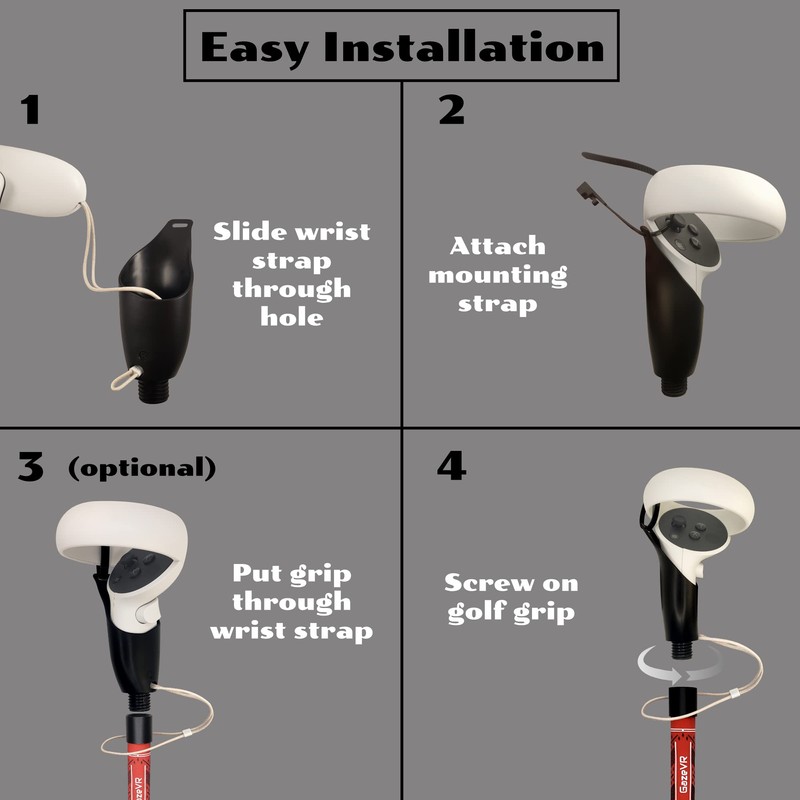 Easy Installation

1

Slide wrist strap through hole

2

Attach mounting strap

3 (optional)

Put grip through wrist strap

GezeVR

4

Screw on golf grip

GezeVR