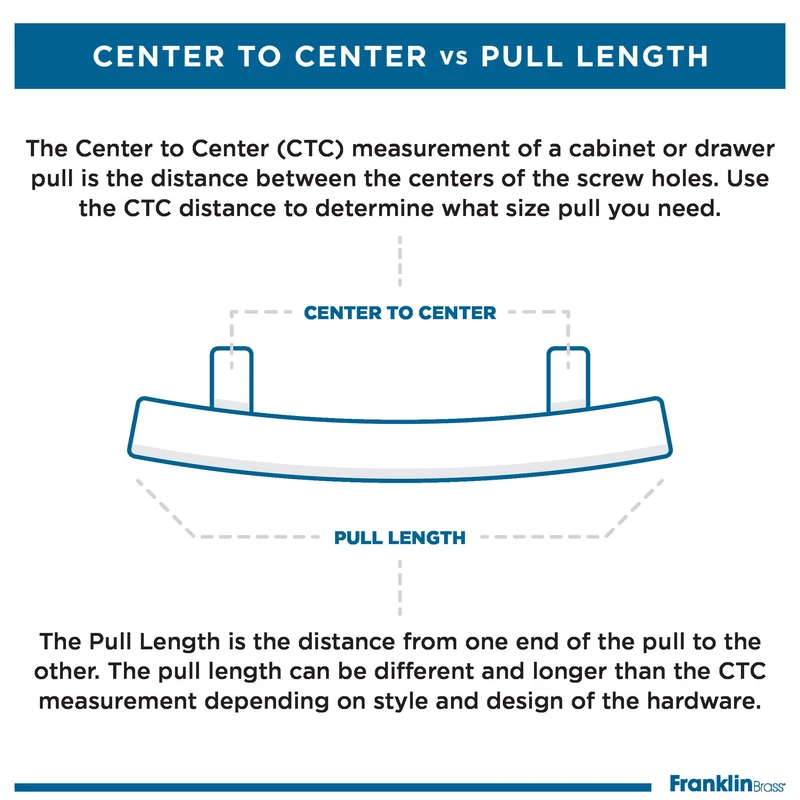 CENTER TO CENTER vs PULL LENGTH

The Center to Center (CTC) measurement of a cabinet or drawer pull is the distance between the centers of the screw holes. Use the CTC distance to determine what size pull you need.

CENTER TO CENTER

PULL LENGTH

The Pull Length is the distance from one end of the pull to the other. The pull length can be different and longer than the CTC measurement depending on style and design of the hardware.

FranklinBrass