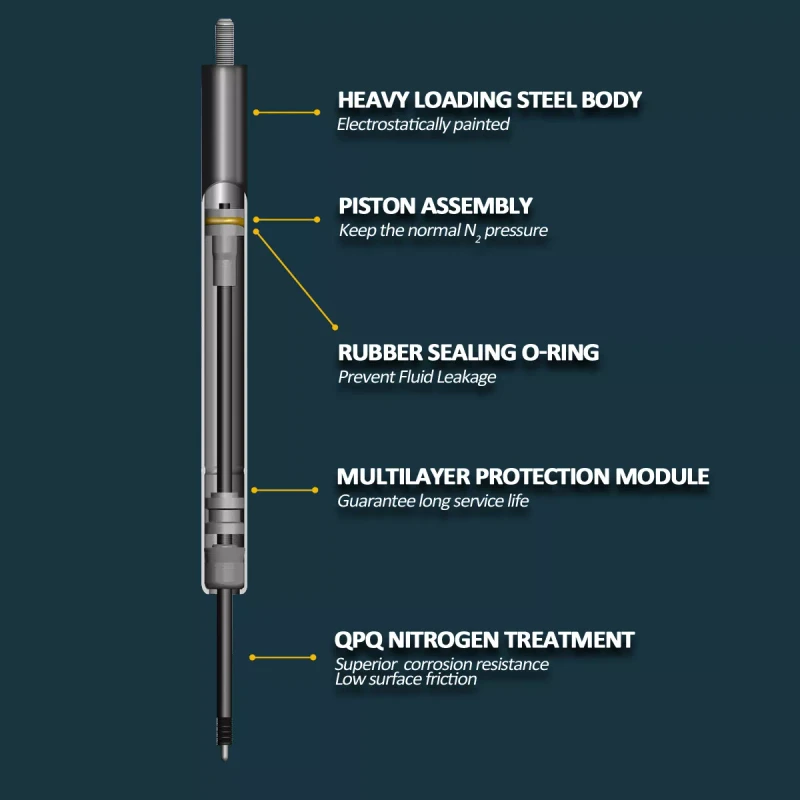 HEAVY LOADING STEEL BODY
Electrostatically painted

PISTON ASSEMBLY
Keep the normal $N_2$ pressure

RUBBER SEALING O-RING
Prevent Fluid Leakage

MULTILAYER PROTECTION MODULE
Guarantee long service life

QPQ NITROGEN TREATMENT
Superior corrosion resistance
Low surface friction