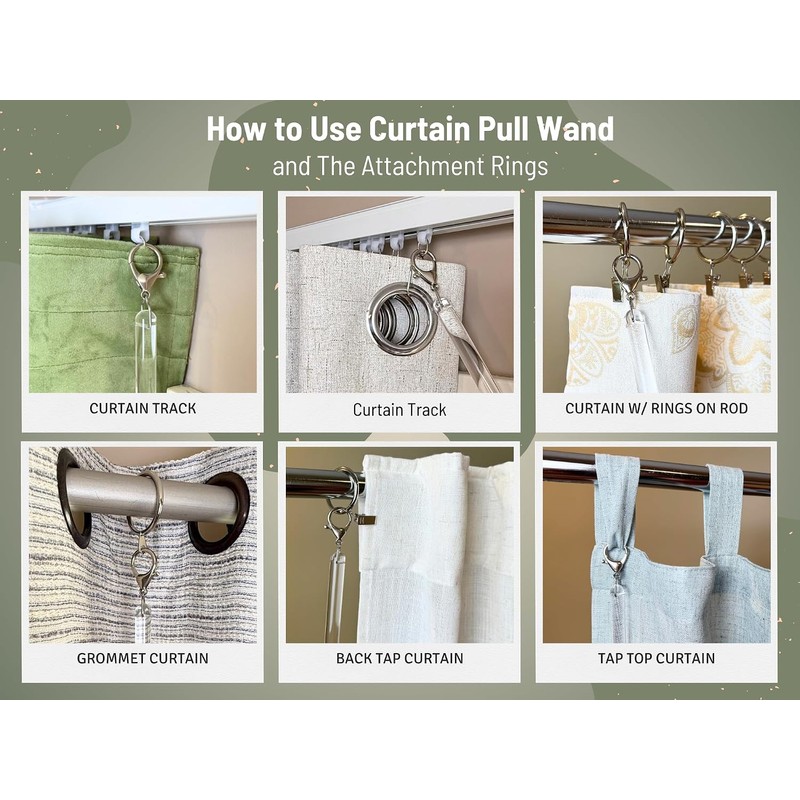 How to Use Curtain Pull Wand
and The Attachment Rings

CURTAIN TRACK

Curtain Track

CURTAIN W/ RINGS ON ROD

GROMMET CURTAIN

BACK TAP CURTAIN

TAP TOP CURTAIN