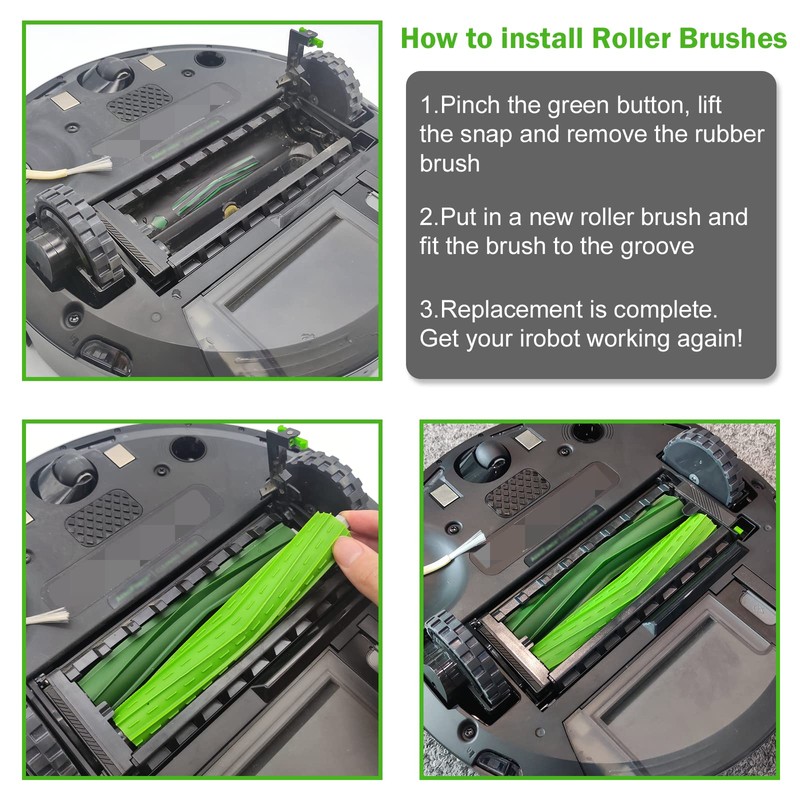 How to install Roller Brushes

1.Pinch the green button, lift the snap and remove the rubber brush

2.Put in a new roller brush and fit the brush to the groove

3.Replacement is complete. Get your irobot working again!