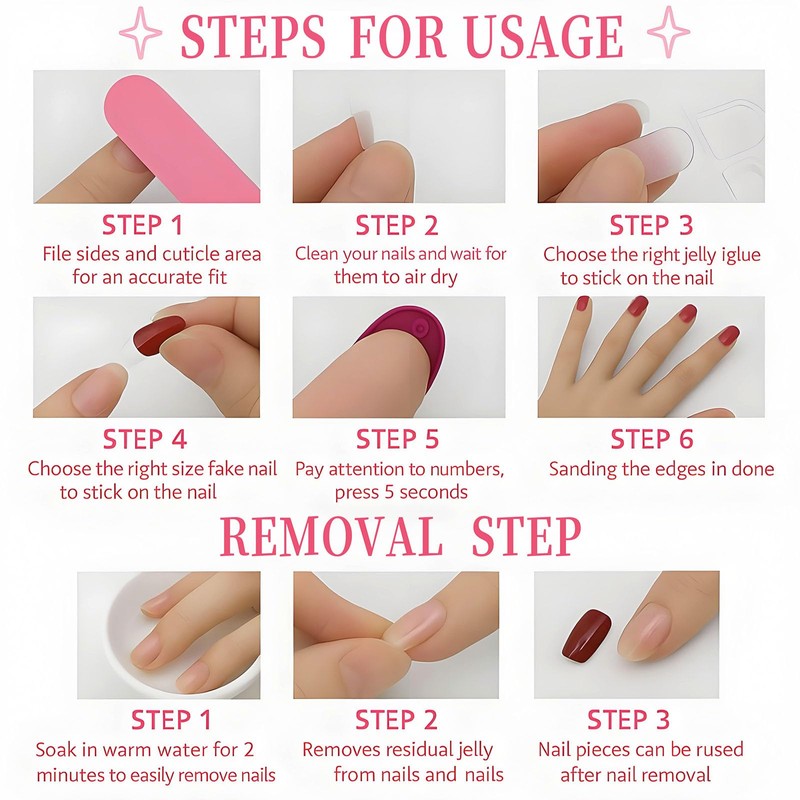 STEPS FOR USAGE

STEP 1
File sides and cuticle area for an accurate fit

STEP 2
Clean your nails and wait for them to air dry

STEP 3
Choose the right jelly iglue to stick on the nail

STEP 4
Choose the right size fake nail to stick on the nail

STEP 5
Pay attention to numbers, press 5 seconds

STEP 6
Sanding the edges in done

REMOVAL STEP

STEP 1
Soak in warm water for 2 minutes to easily remove nails

STEP 2
Removes residual jelly from nails and nails

STEP 3
Nail pieces can be rused after nail removal