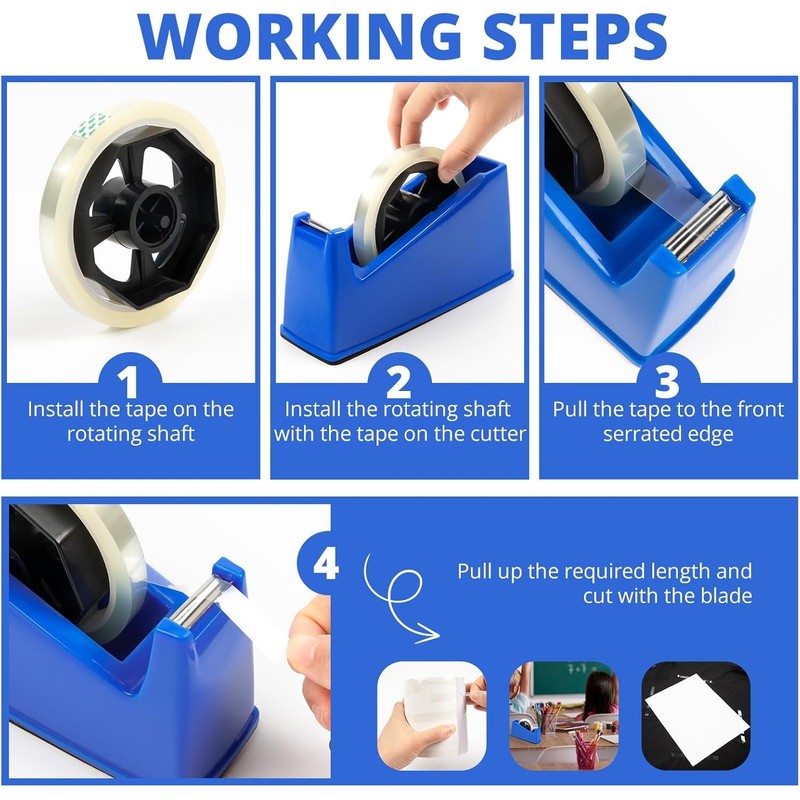 WORKING STEPS

1
Install the tape on the rotating shaft

2
Install the rotating shaft with the tape on the cutter

3
Pull the tape to the front serrated edge

4
Pull up the required length and cut with the blade