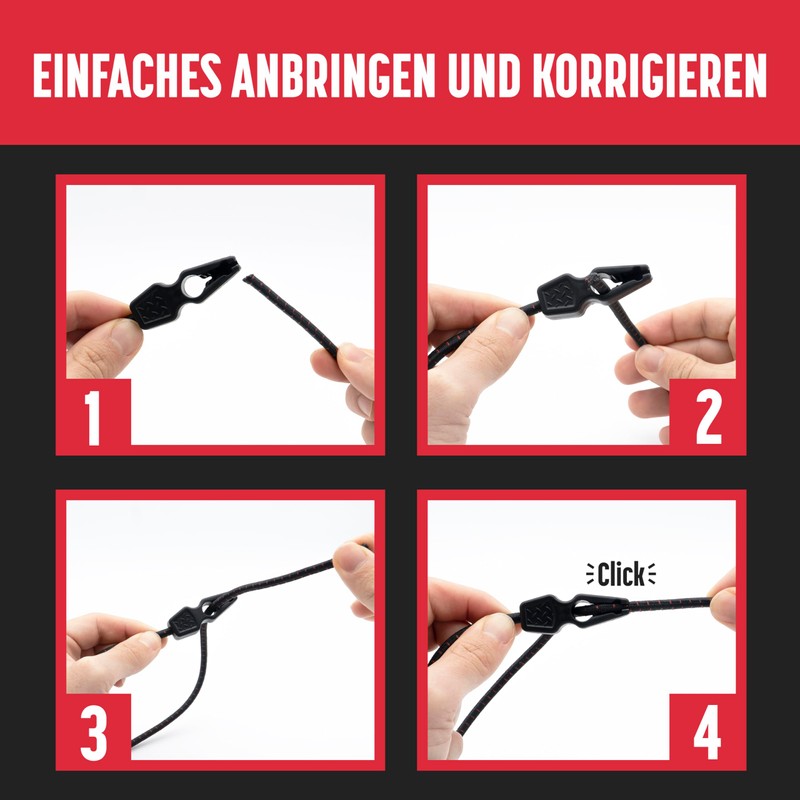 EINFACHES ANBRINGEN UND KORRIGIEREN

1

2

3

Click

4