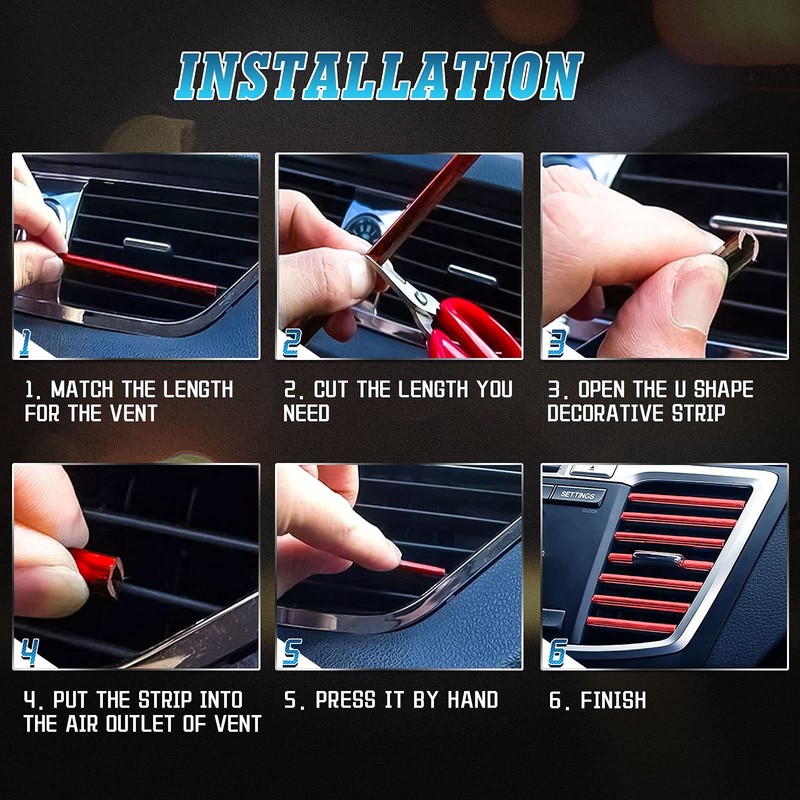 INSTALLATION

1

1. MATCH THE LENGTH FOR THE VENT

2

2. CUT THE LENGTH YOU NEED

3

3. OPEN THE U SHAPE DECORATIVE STRIP

4

4. PUT THE STRIP INTO THE AIR OUTLET OF VENT

5

5. PRESS IT BY HAND

SETTINGS

CLOCK

6

6. FINISH