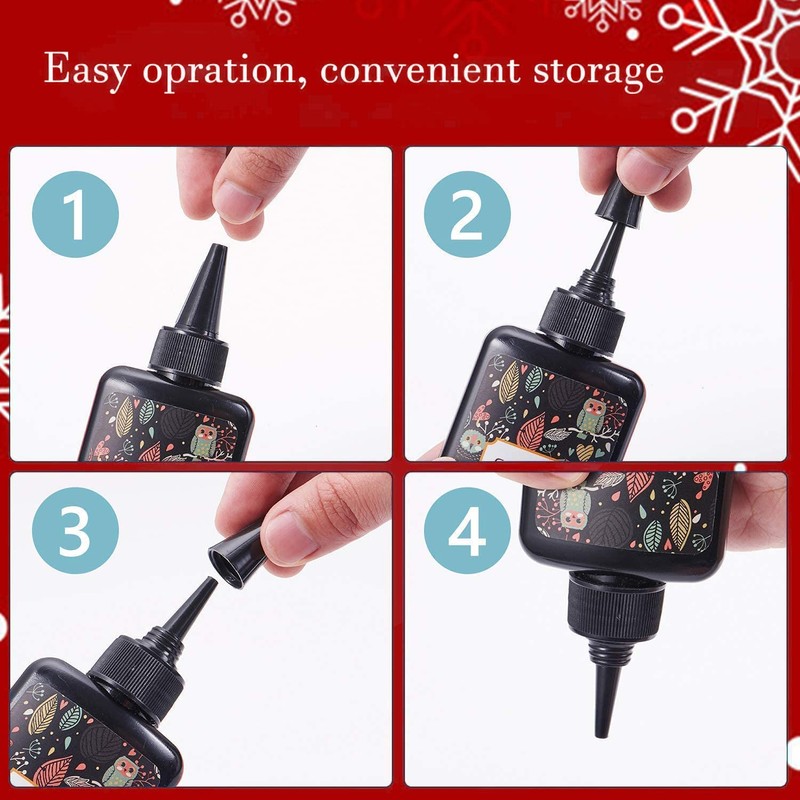 Easy opration, convenient storage

1

2

3

4