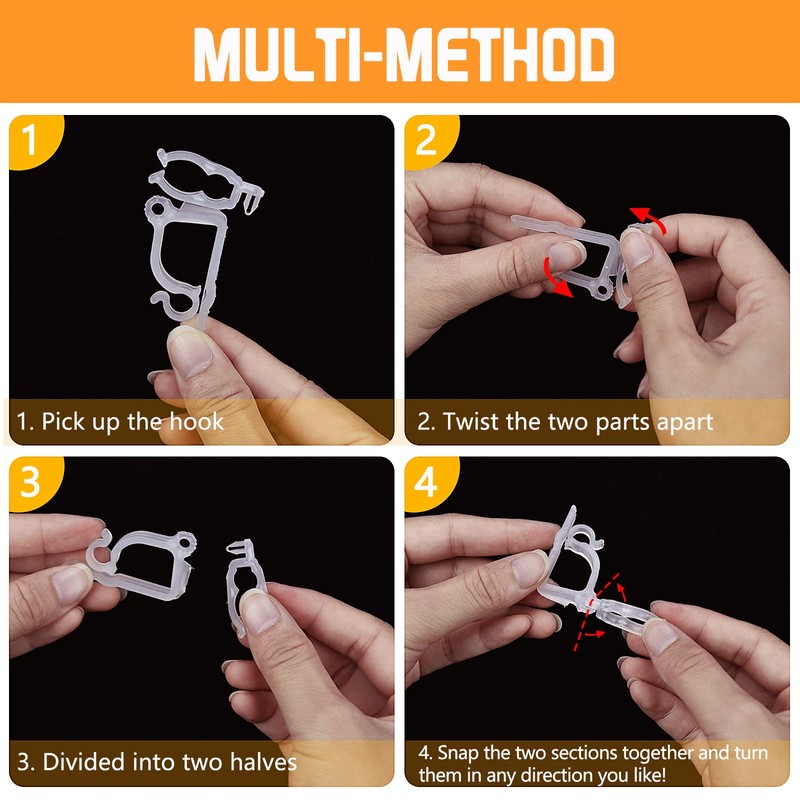 MULTI-METHOD

1

1. Pick up the hook

2

2. Twist the two parts apart

3

3. Divided into two halves

4

4. Snap the two sections together and turn them in any direction you like!