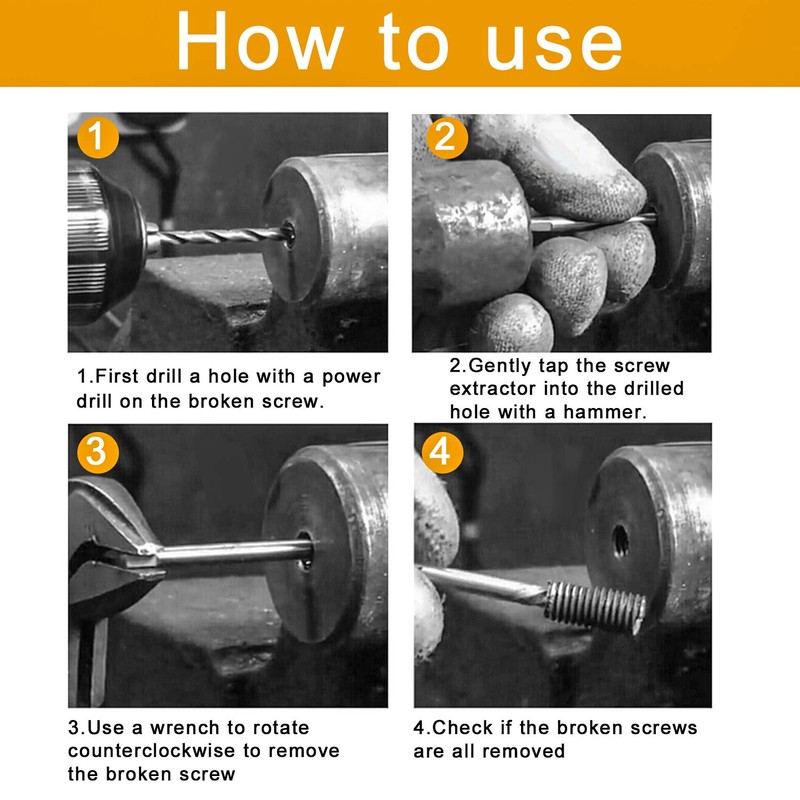 How to use

1

1.First drill a hole with a power drill on the broken screw.

2

2.Gently tap the screw extractor into the drilled hole with a hammer.

3

3.Use a wrench to rotate counterclockwise to remove the broken screw

4

4.Check if the broken screws are all removed