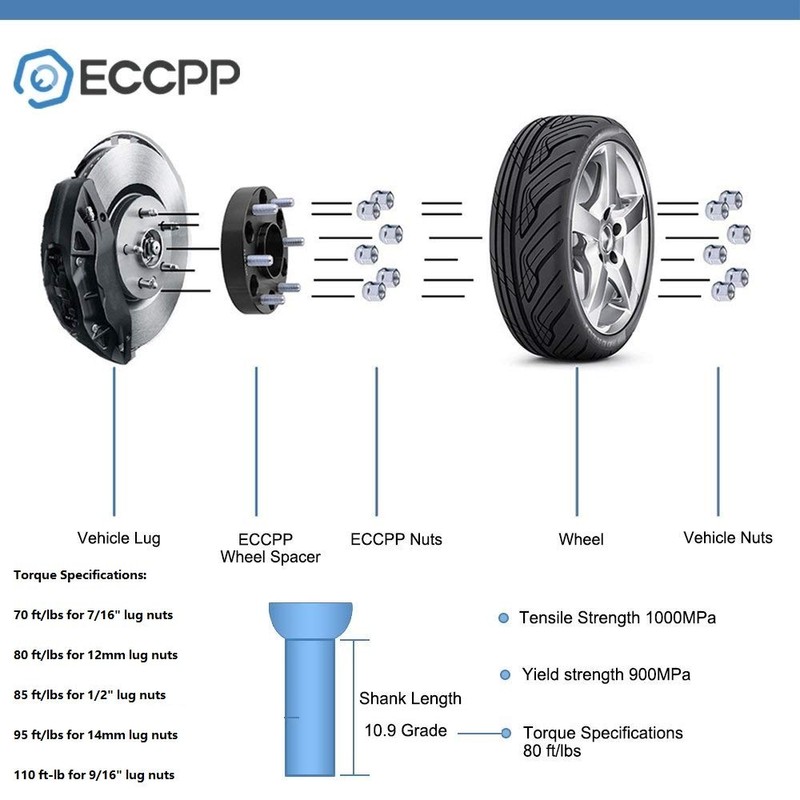 ECCPP

Vehicle Lug

ECCPP Wheel Spacer

ECCPP Nuts

Wheel

Vehicle Nuts

Torque Specifications:

70 ft/lbs for 7/16" lug nuts

80 ft/lbs for 12mm lug nuts

85 ft/lbs for 1/2" lug nuts

95 ft/lbs for 14mm lug nuts

110 ft-lb for 9/16" lug nuts

Shank Length

10.9 Grade

Tensile Strength 1000MPa

Yield strength 900MPa

Torque Specifications 80 ft/lbs