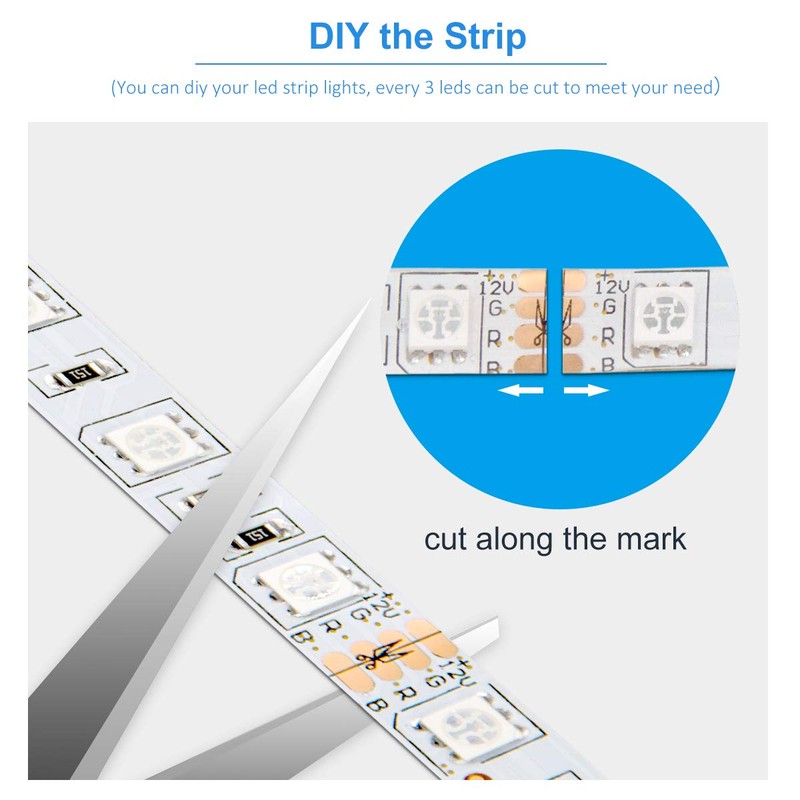 DIY the Strip

(You can diy your led strip lights, every 3 leds can be cut to meet your need)

+ 12V G R B

+ 12V G R B

cut along the mark

151

151

+ 12V G R B

+ 12V G R B