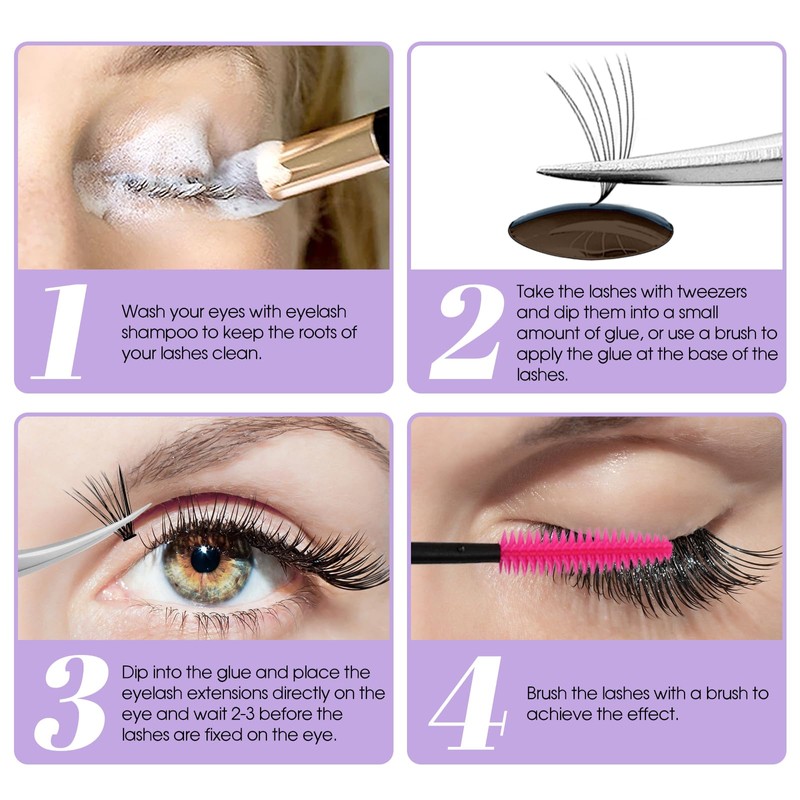 1
Wash your eyes with eyelash shampoo to keep the roots of your lashes clean.

2
Take the lashes with tweezers and dip them into a small amount of glue, or use a brush to apply the glue at the base of the lashes.

3
Dip into the glue and place the eyelash extensions directly on the eye and wait 2-3 before the lashes are fixed on the eye.

4
Brush the lashes with a brush to achieve the effect.