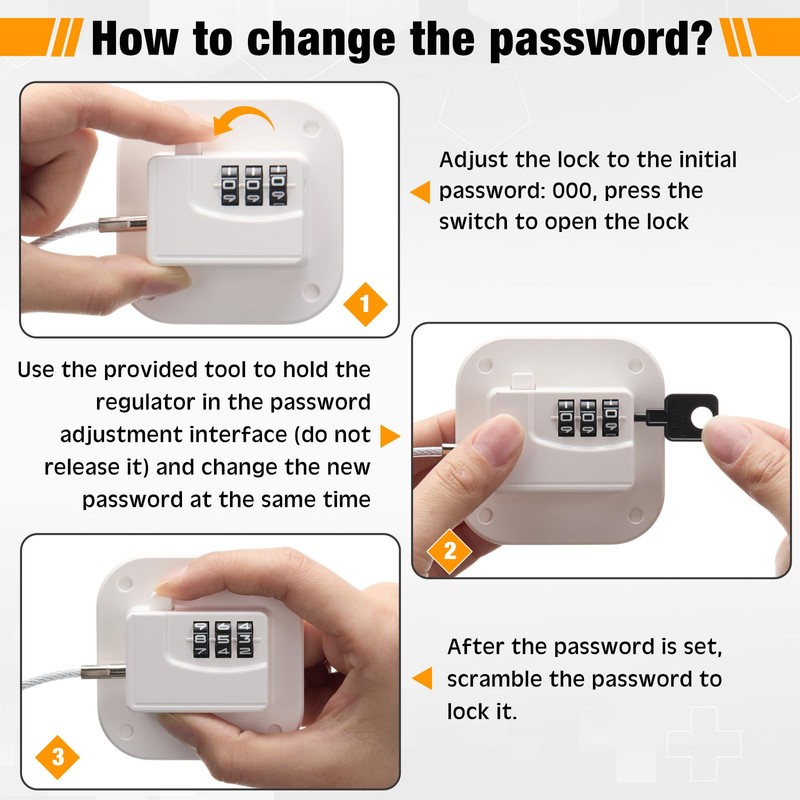 How to change the password?

Adjust the lock to the initial password: 000, press the switch to open the lock

1

Use the provided tool to hold the regulator in the password adjustment interface (do not release it) and change the new password at the same time

2

After the password is set, scramble the password to lock it.

3