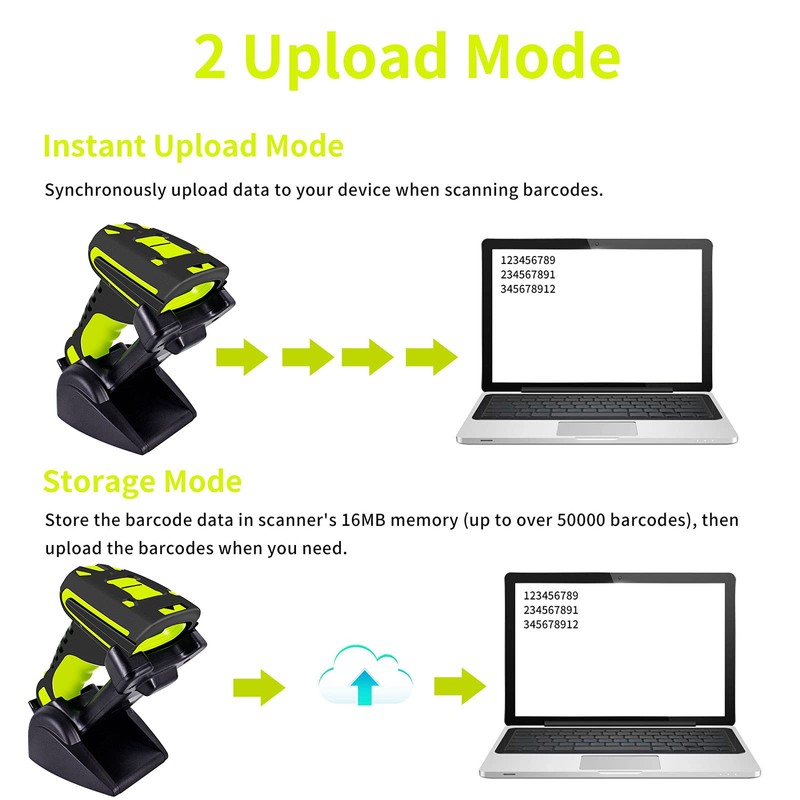 2 Upload Mode

Instant Upload Mode

Synchronously upload data to your device when scanning barcodes.

123456789
234567891
345678912

Storage Mode

Store the barcode data in scanner's 16MB memory (up to over 50000 barcodes), then upload the barcodes when you need.

123456789
234567891
345678912