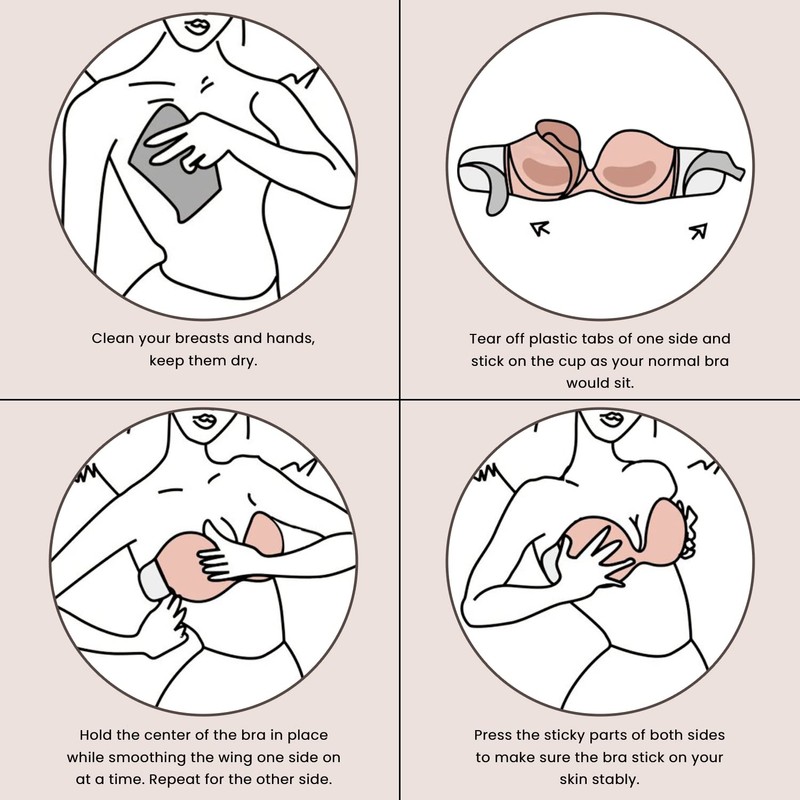 Clean your breasts and hands, keep them dry.

Tear off plastic tabs of one side and stick on the cup as your normal bra would sit.

Hold the center of the bra in place while smoothing the wing one side on at a time. Repeat for the other side.

Press the sticky parts of both sides to make sure the bra stick on your skin stably.