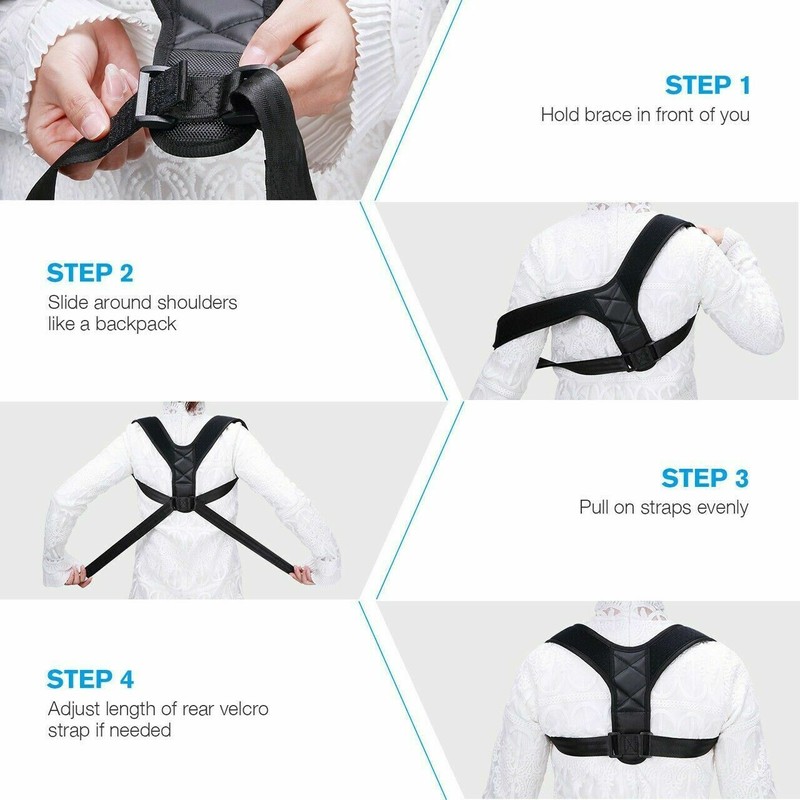 STEP 1
Hold brace in front of you

STEP 2
Slide around shoulders like a backpack

STEP 3
Pull on straps evenly

STEP 4
Adjust length of rear velcro strap if needed