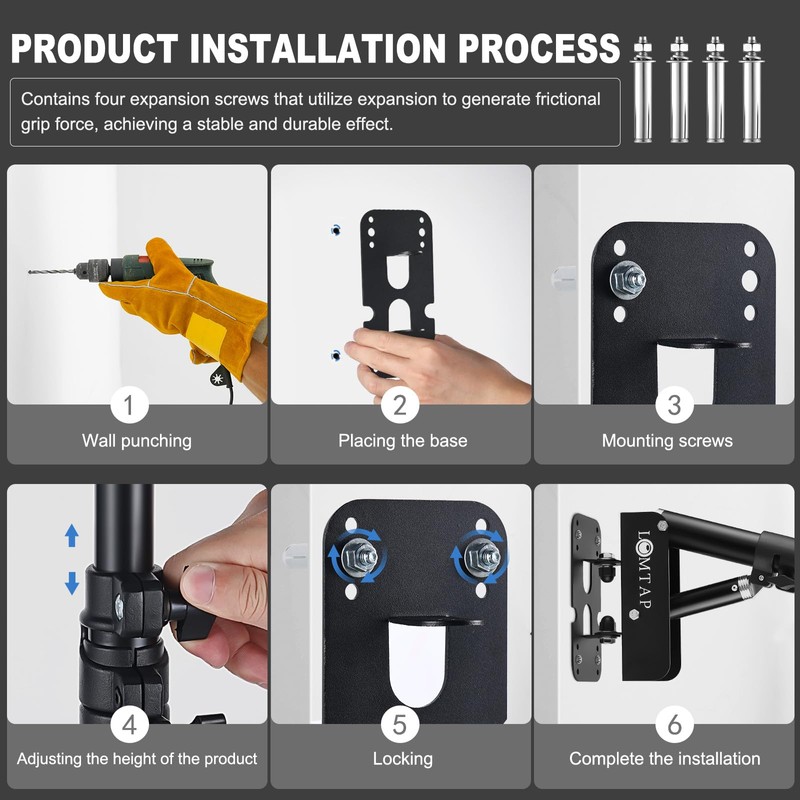 PRODUCT INSTALLATION PROCESS

Contains four expansion screws that utilize expansion to generate frictional grip force, achieving a stable and durable effect.

1
Wall punching

2
Placing the base

3
Mounting screws

4
Adjusting the height of the product

5
Locking

LOMTAP

6
Complete the installation