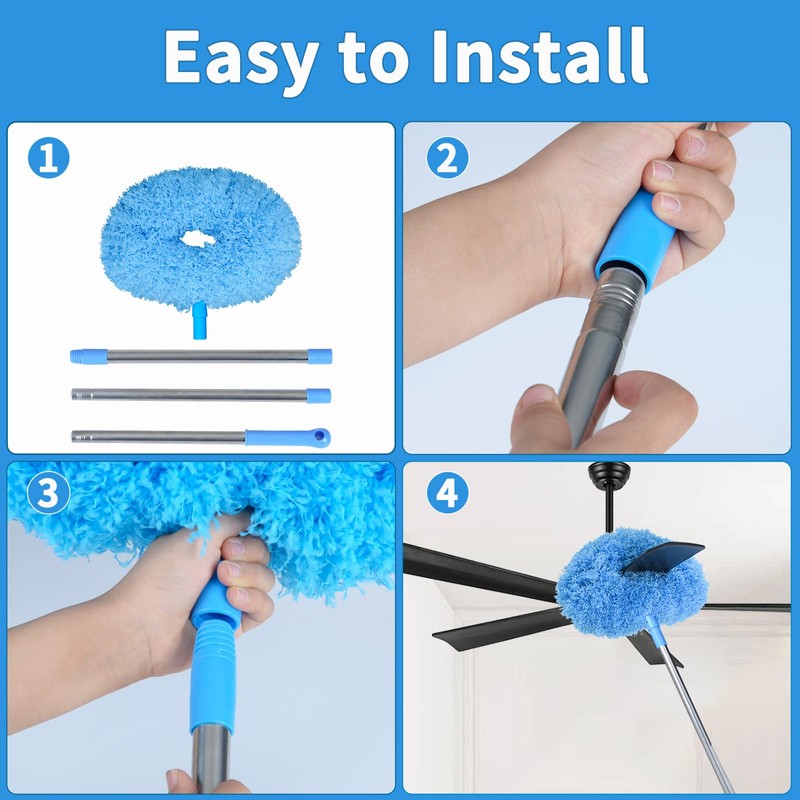 Easy to Install

1

2

3

4