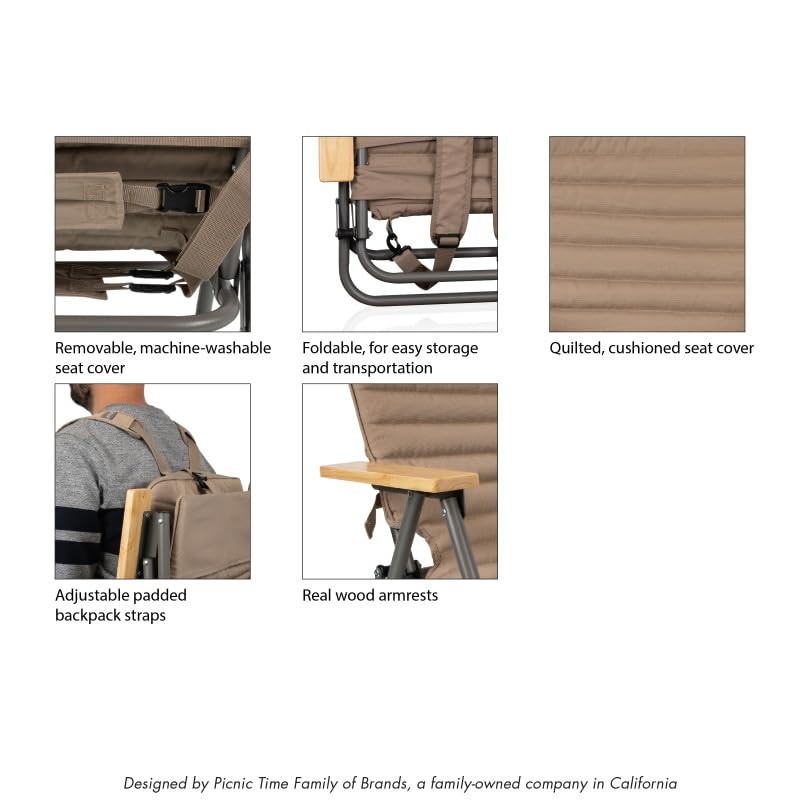 Removable, machine-washable seat cover

Foldable, for easy storage and transportation

Quilted, cushioned seat cover

Adjustable padded backpack straps

Real wood armrests

Designed by Picnic Time Family of Brands, a family-owned company in California