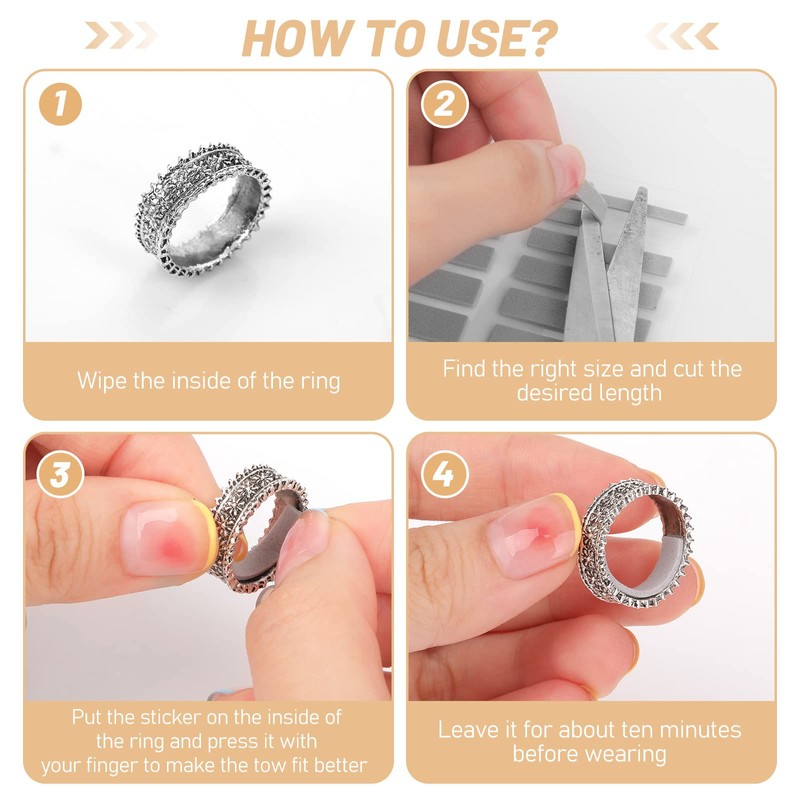 HOW TO USE?

1

Wipe the inside of the ring

2

Find the right size and cut the desired length

3

Put the sticker on the inside of the ring and press it with your finger to make the tow fit better

4

Leave it for about ten minutes before wearing