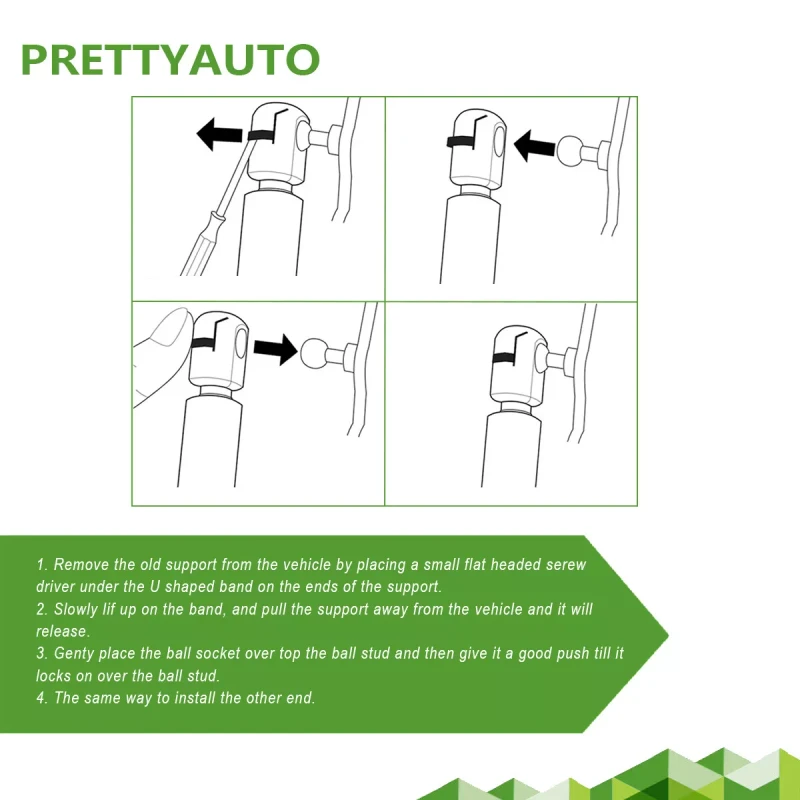 PRETTYAUTO

1. Remove the old support from the vehicle by placing a small flat headed serew driver under the U shaped band on the ends of the support.
2. Slowly lif up on the band, and pull the support away from the vehicle and it will release.
3. Genty place the ball socket over top the ball stud and then give it a good push till it locks on over the ball stud.
4. The same way to install the other end.