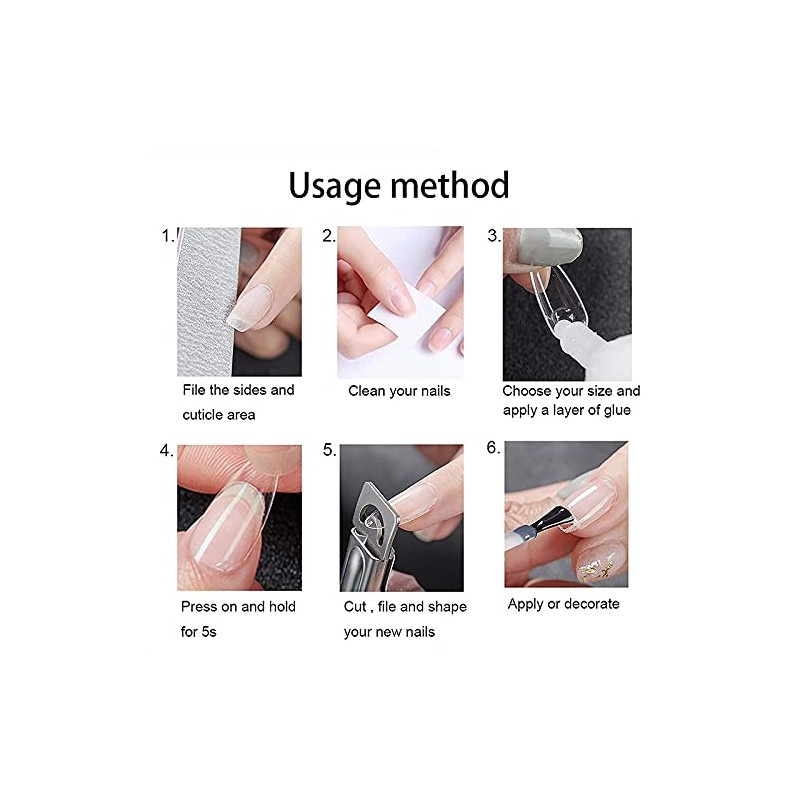 Usage method

1. File the sides and cuticle area

2. Clean your nails

3. Choose your size and apply a layer of glue

4. Press on and hold for 5s

5. Cut , file and shape your new nails

6. Apply or decorate