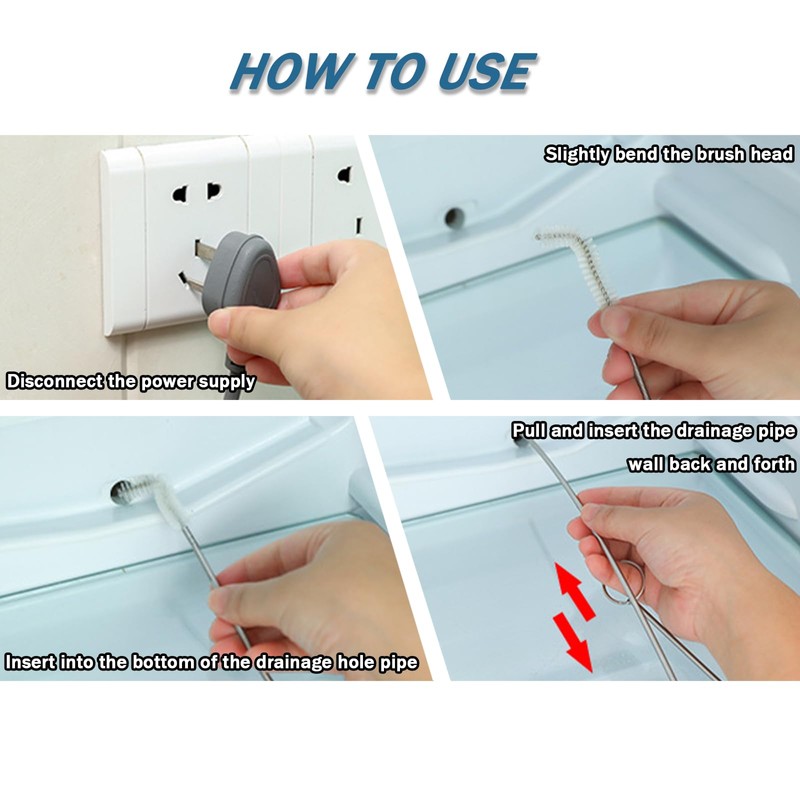 HOW TO USE

Disconnect the power supply

Slightly bend the brush head

Insert into the bottom of the drainage hole pipe

Pull and insert the drainage pipe wall back and forth