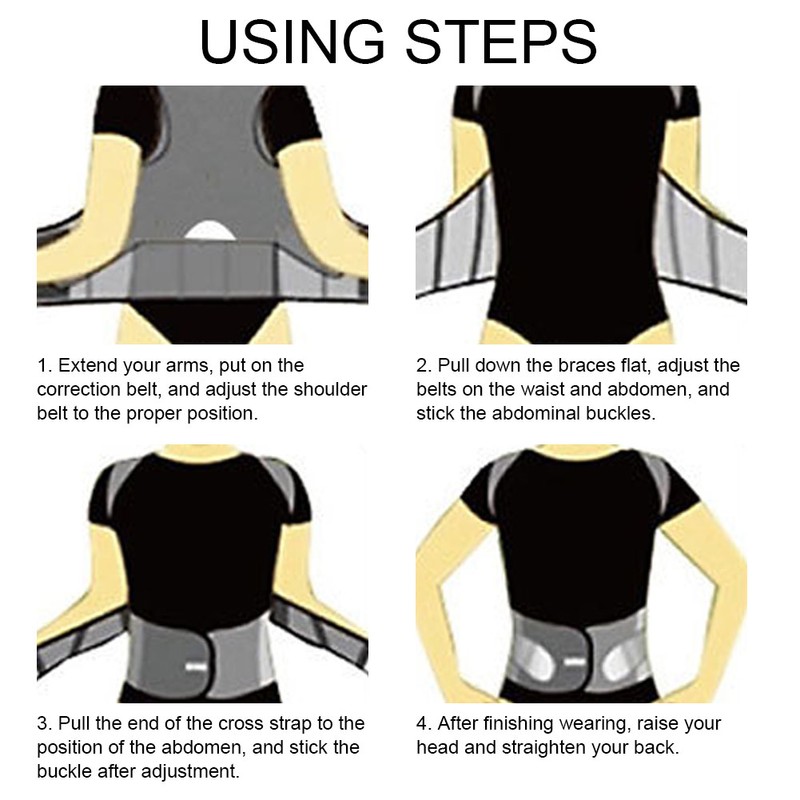 USING STEPS

1. Extend your arms, put on the correction belt, and adjust the shoulder belt to the proper position.

2. Pull down the braces flat, adjust the belts on the waist and abdomen, and stick the abdominal buckles.

3. Pull the end of the cross strap to the position of the abdomen, and stick the buckle after adjustment.

4. After finishing wearing, raise your head and straighten your back.