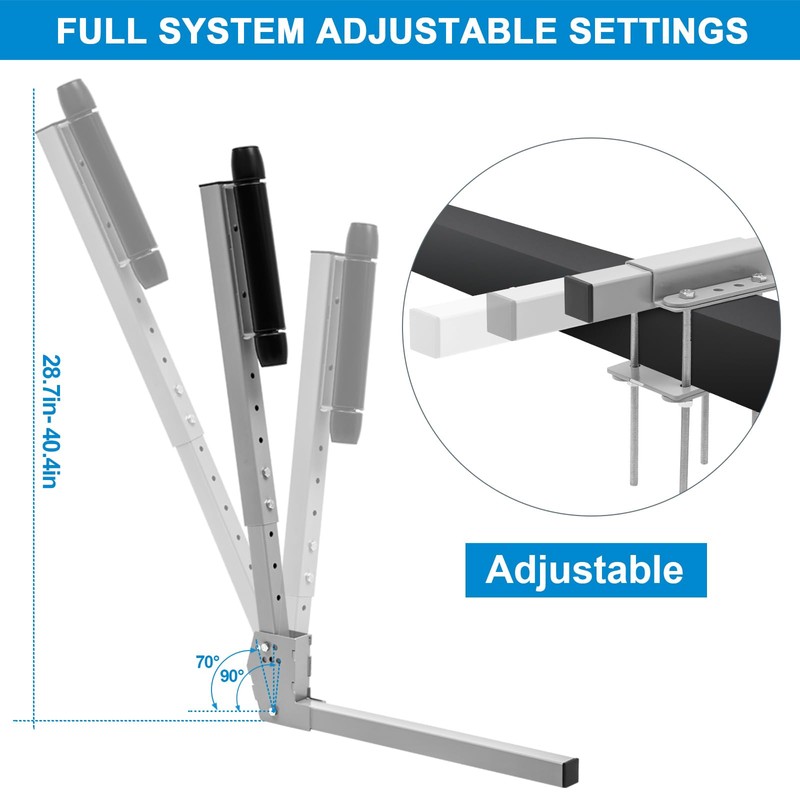 FULL SYSTEM ADJUSTABLE SETTINGS

28.7in-40.4in

70°

90°

Adjustable