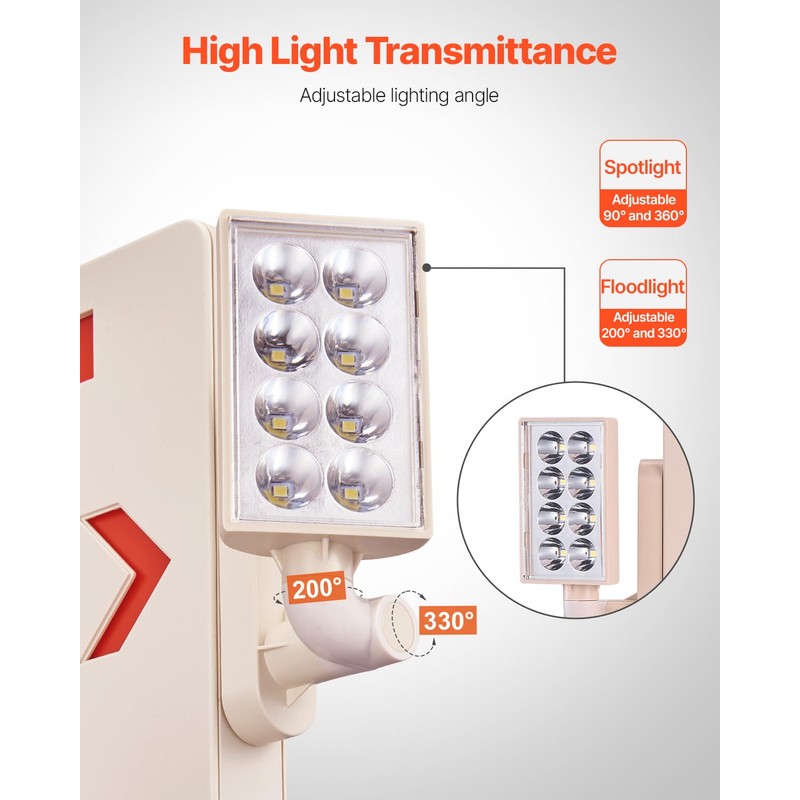 High Light Transmittance

Adjustable lighting angle

Spotlight

Adjustable 90° and 360°

Floodlight

Adjustable 200° and 330°

200°

330°