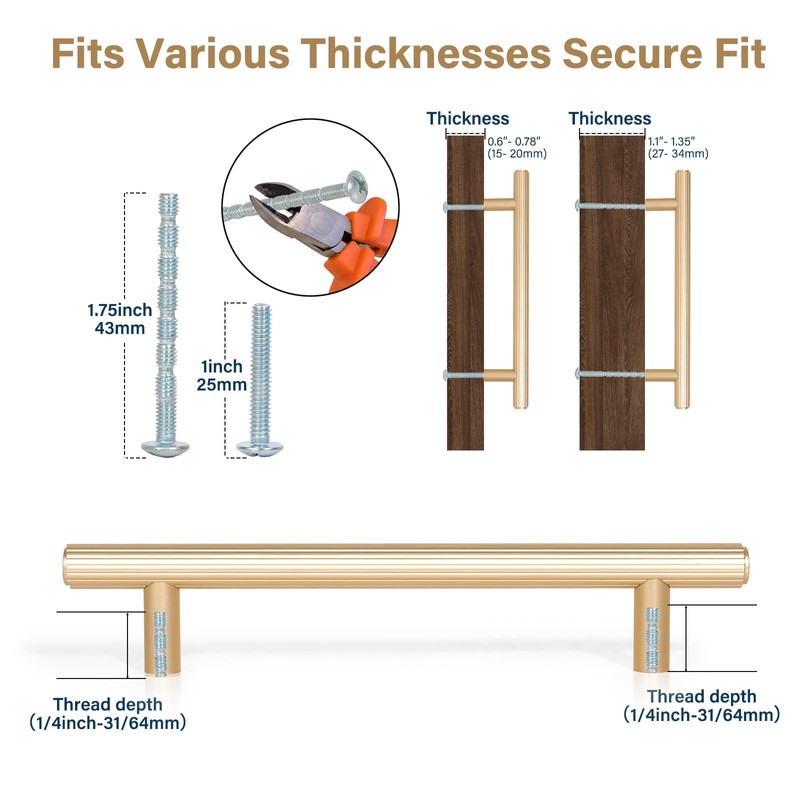 Fits Various Thicknesses Secure Fit

1.75inch
43mm

1inch
25mm

Thickness
0.6"- 0.78"
(15- 20mm)

Thickness
1.1"- 1.35"
(27- 34mm)

Thread depth
(1/4inch-31/64mm)

Thread depth
(1/4inch-31/64mm)