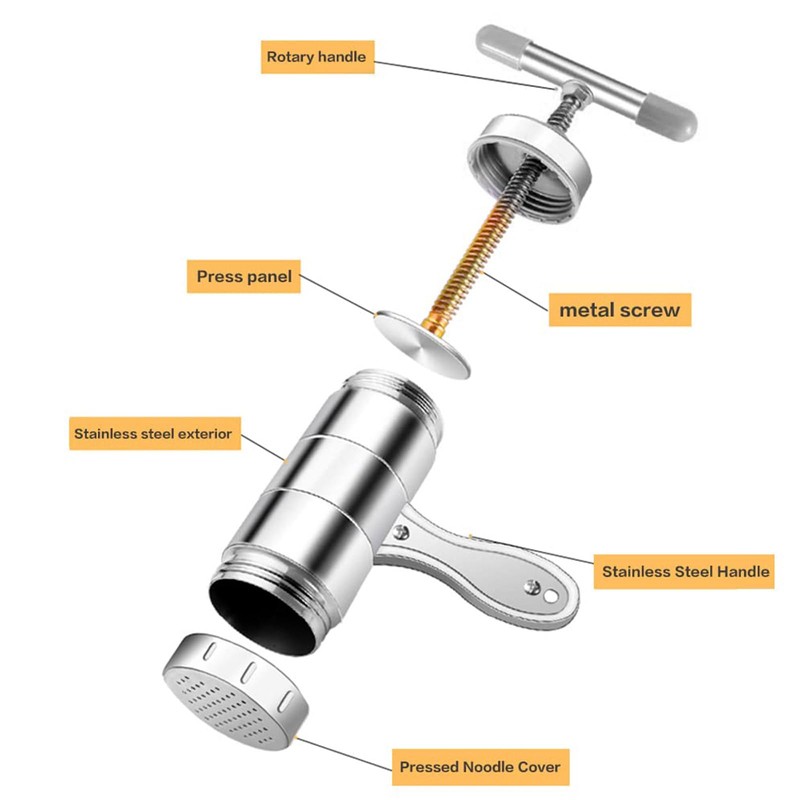 Rotary handle

Press panel

metal screw

Stainless steel exterior

Stainless Steel Handle

Pressed Noodle Cover