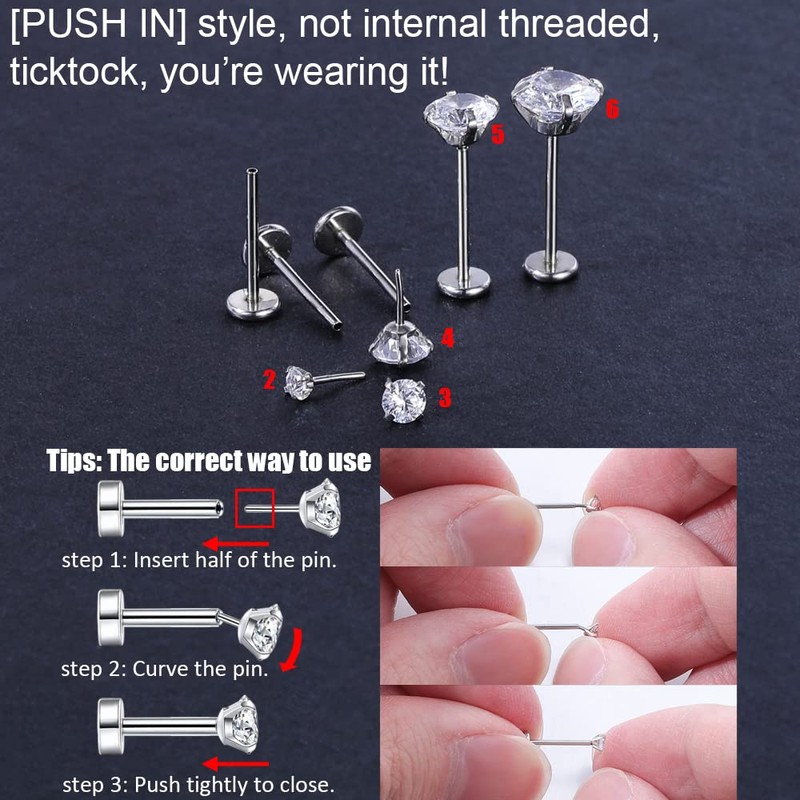 [PUSH IN] style, not internal threaded, ticktock, you're wearing it!

5

6

4

2

3

Tips: The correct way to use

step 1: Insert half of the pin.

step 2: Curve the pin.

step 3: Push tightly to close.