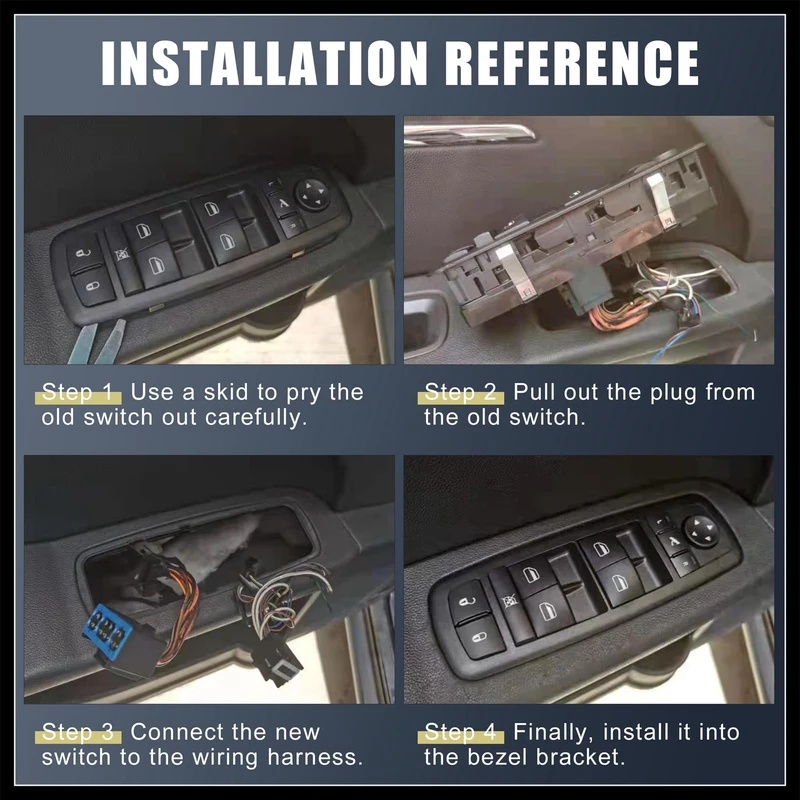 INSTALLATION REFERENCE

Step 1 Use a skid to pry the old switch out carefully.

Step 2 Pull out the plug from the old switch.

Step 3 Connect the new switch to the wiring harness.

Step 4 Finally, install it into the bezel bracket.