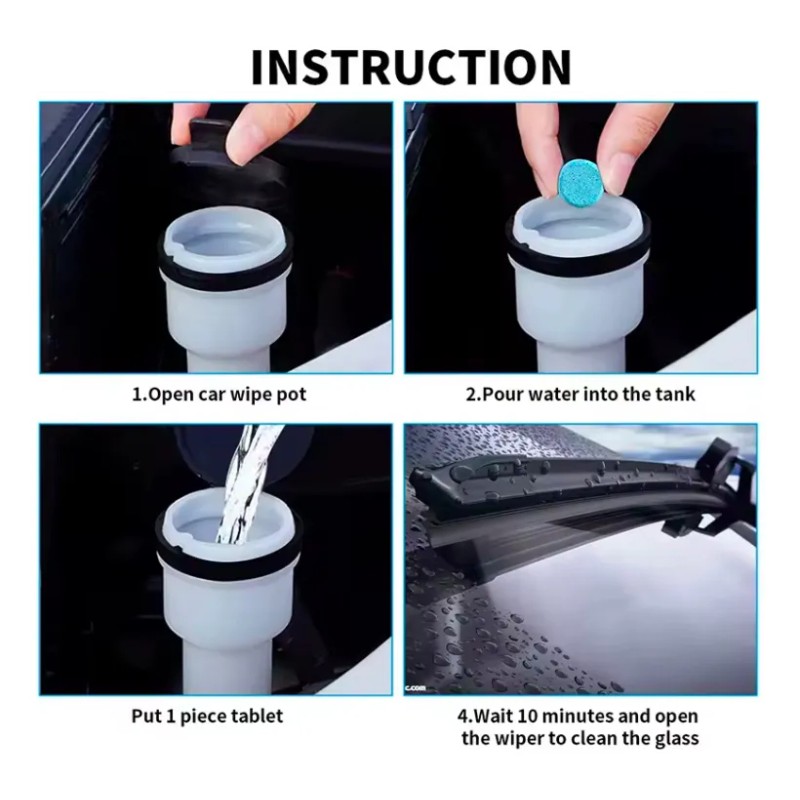 INSTRUCTION

1.Open car wipe pot

2.Pour water into the tank

Put 1 piece tablet

c.com

4.Wait 10 minutes and open the wiper to clean the glass