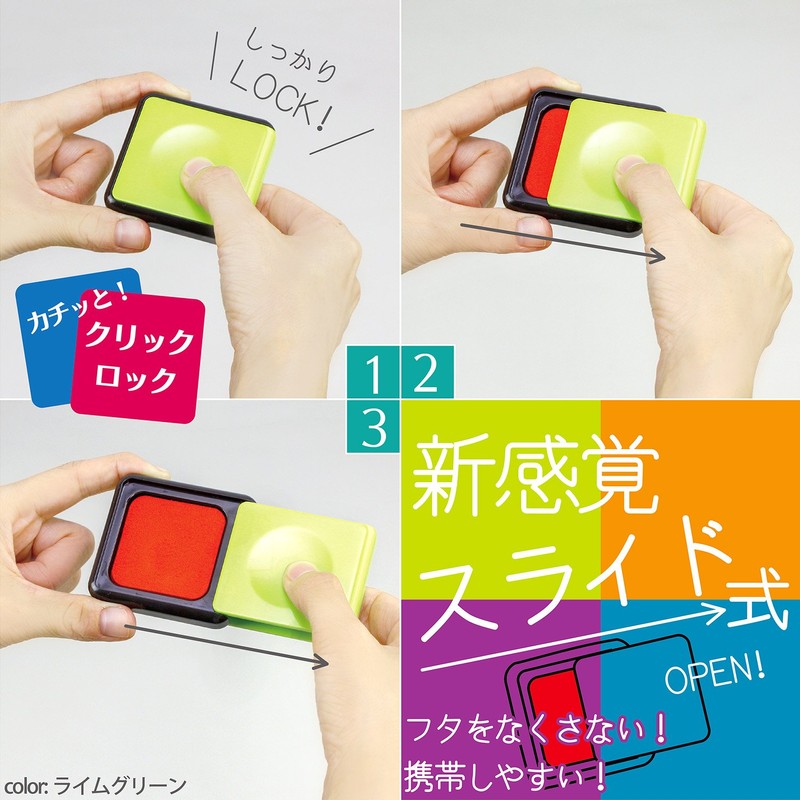 しっかり
LOCK!

カチッと!
クリック
ロック

1 2
3

新感覚
スライド式
OPEN!

フタをなくさない!
携帯しやすい!

color: ライムグリーン