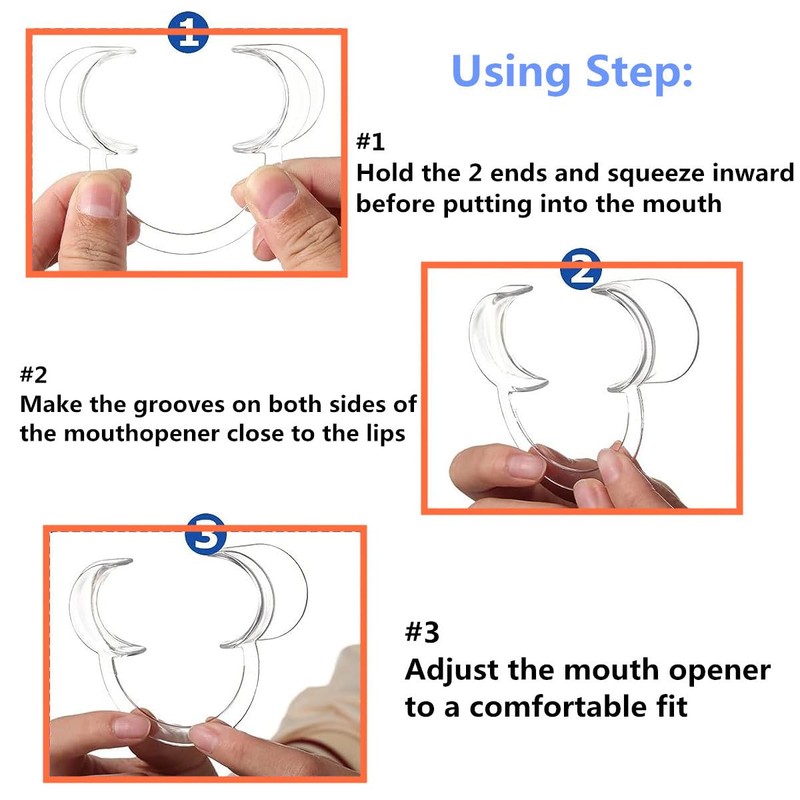 1

Using Step:

#1
Hold the 2 ends and squeeze inward before putting into the mouth

2

#2
Make the grooves on both sides of the mouthopener close to the lips

3

#3
Adjust the mouth opener to a comfortable fit