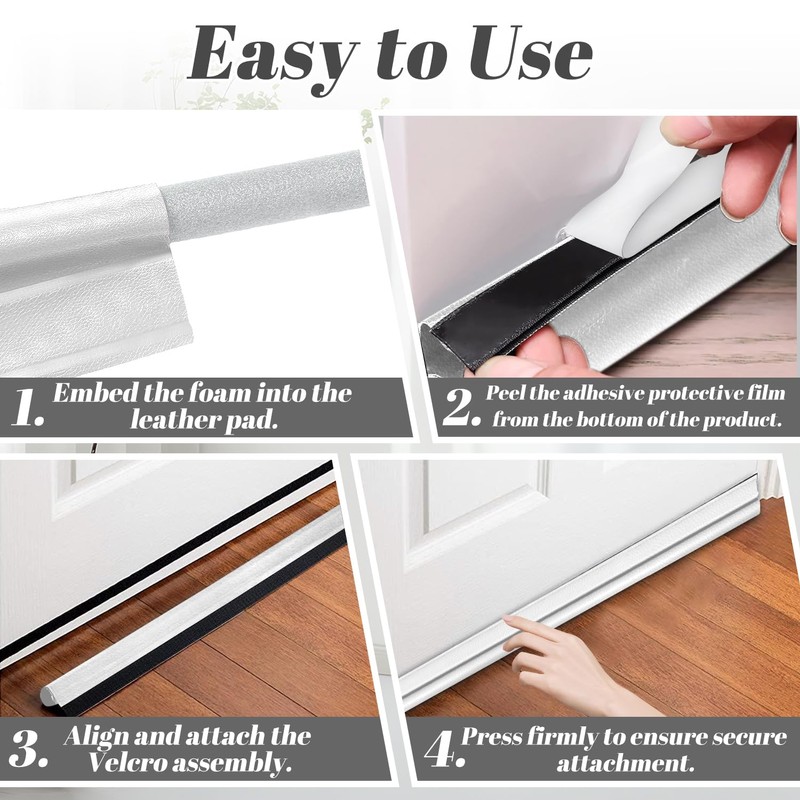 Easy to Use

1. Embed the foam into the leather pad.

2. Peel the adhesive protective film from the bottom of the product.

3. Align and attach the Velcro assembly.

4. Press firmly to ensure secure attachment.