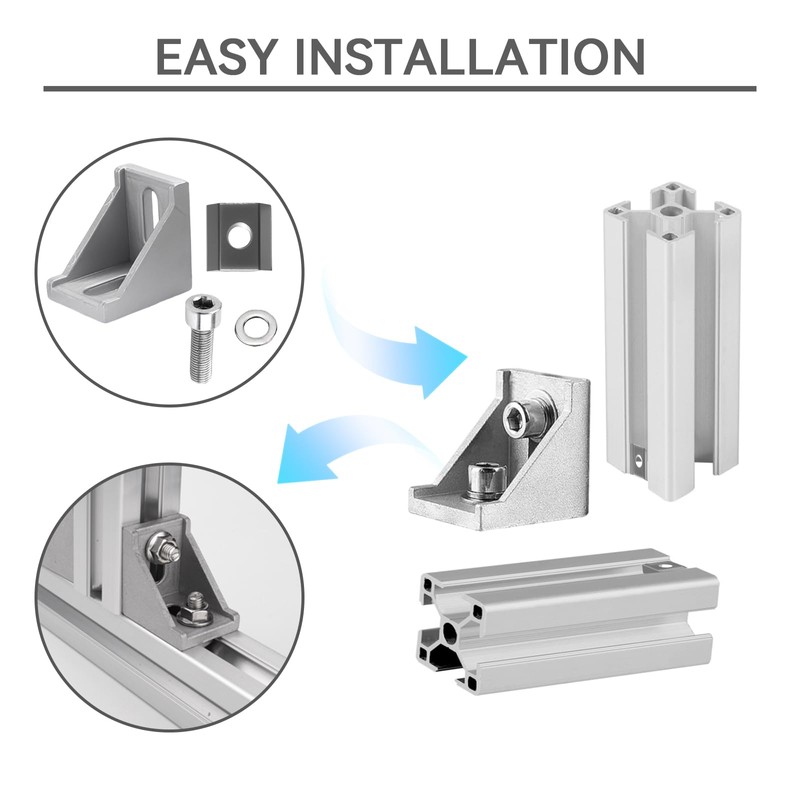 EASY INSTALLATION