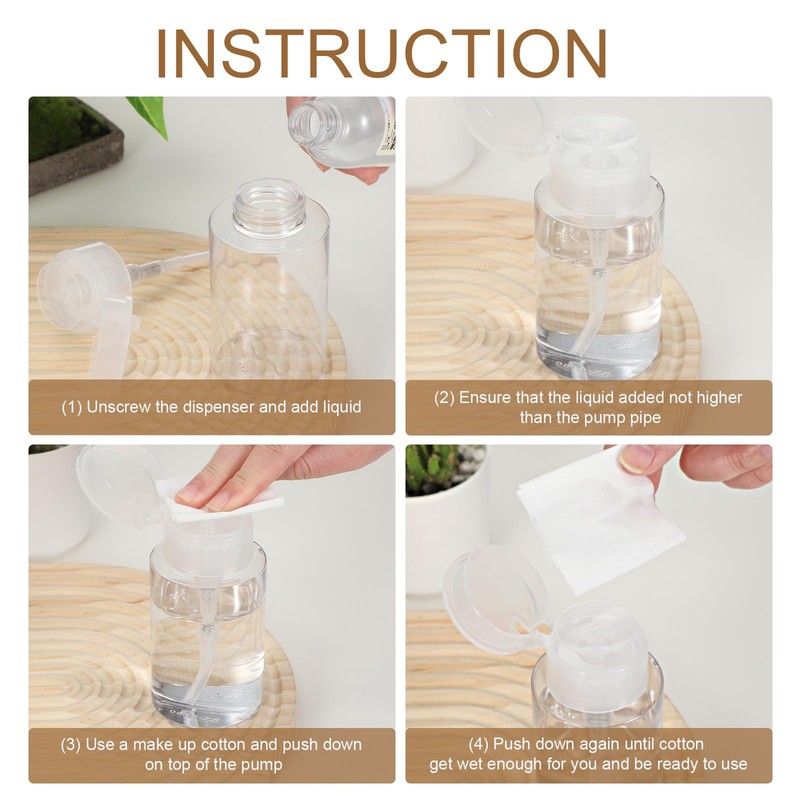 INSTRUCTION

(1) Unscrew the dispenser and add liquid

(2) Ensure that the liquid added not higher than the pump pipe

(3) Use a make up cotton and push down on top of the pump

(4) Push down again until cotton get wet enough for you and be ready to use