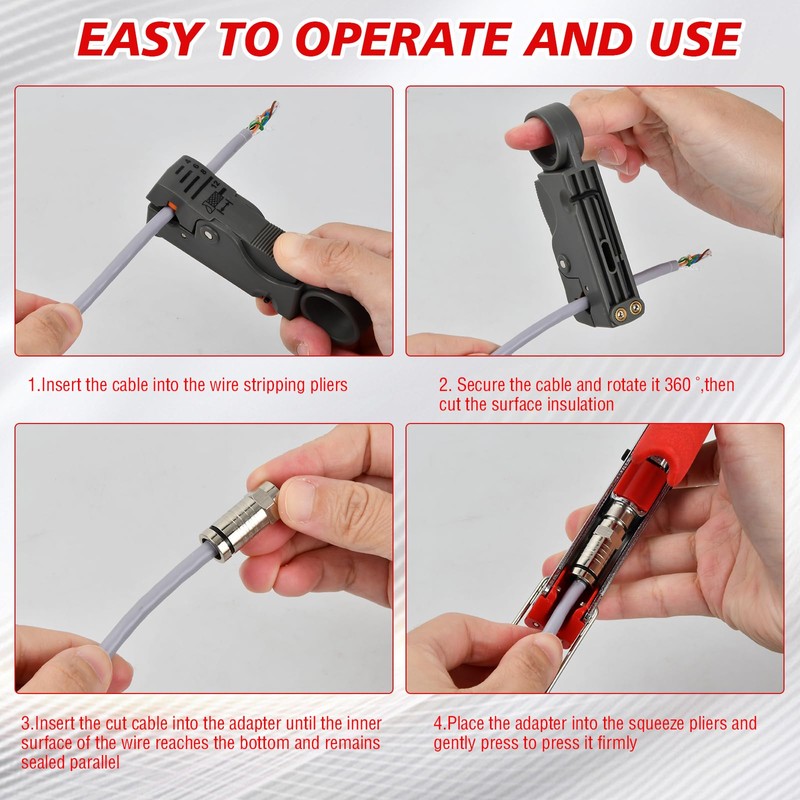 EASY TO OPERATE AND USE

1.Insert the cable into the wire stripping pliers

2. Secure the cable and rotate it 360 °,then cut the surface insulation

3.Insert the cut cable into the adapter until the inner surface of the wire reaches the bottom and remains sealed parallel

4.Place the adapter into the squeeze pliers and gently press to press it firmly